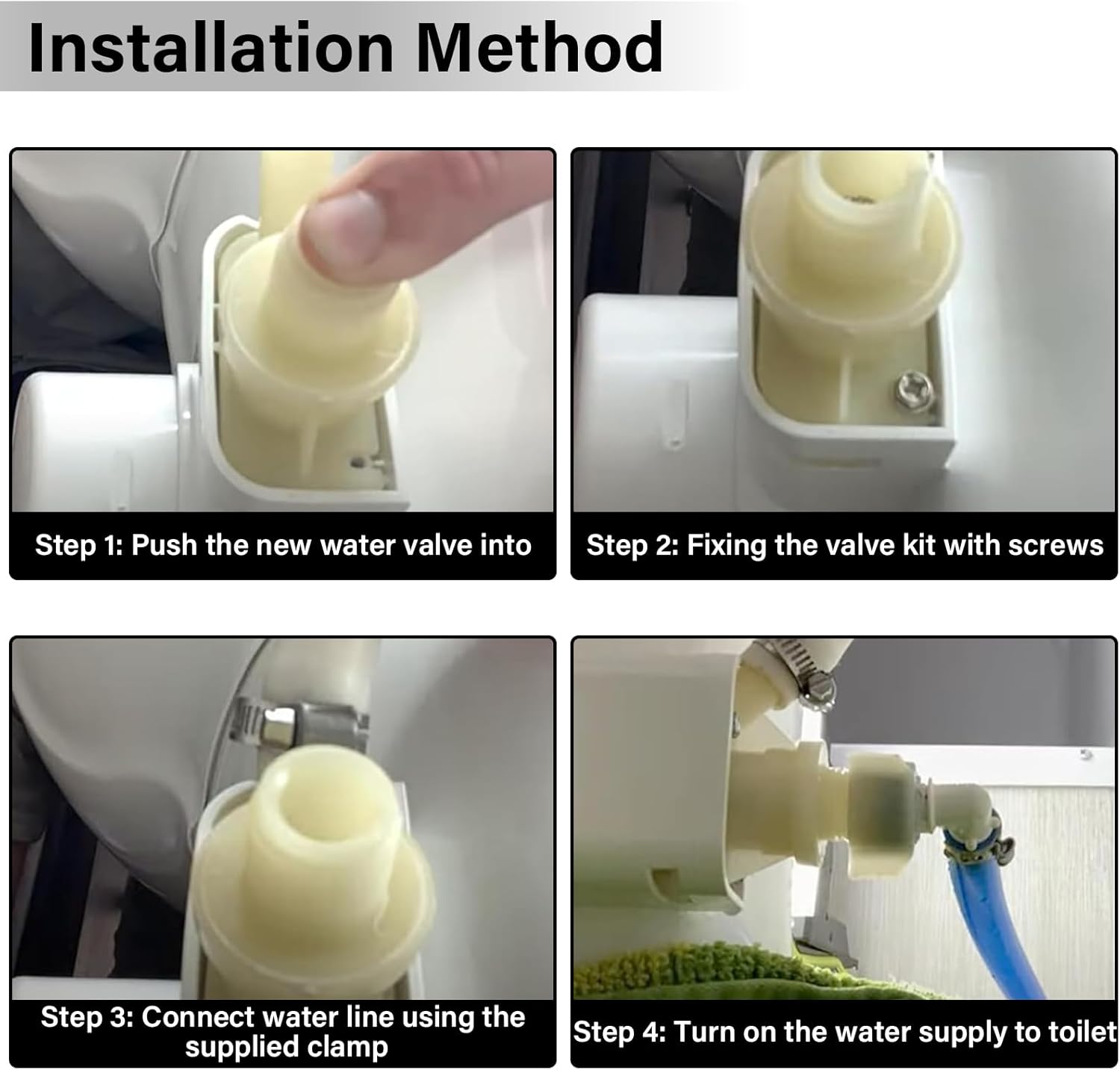 Installation Method

Step 1: Push the new water valve into

Step 2: Fixing the valve kit with screws

Step 3: Connect water line using the supplied clamp

Step 4: Turn on the water supply to toilet