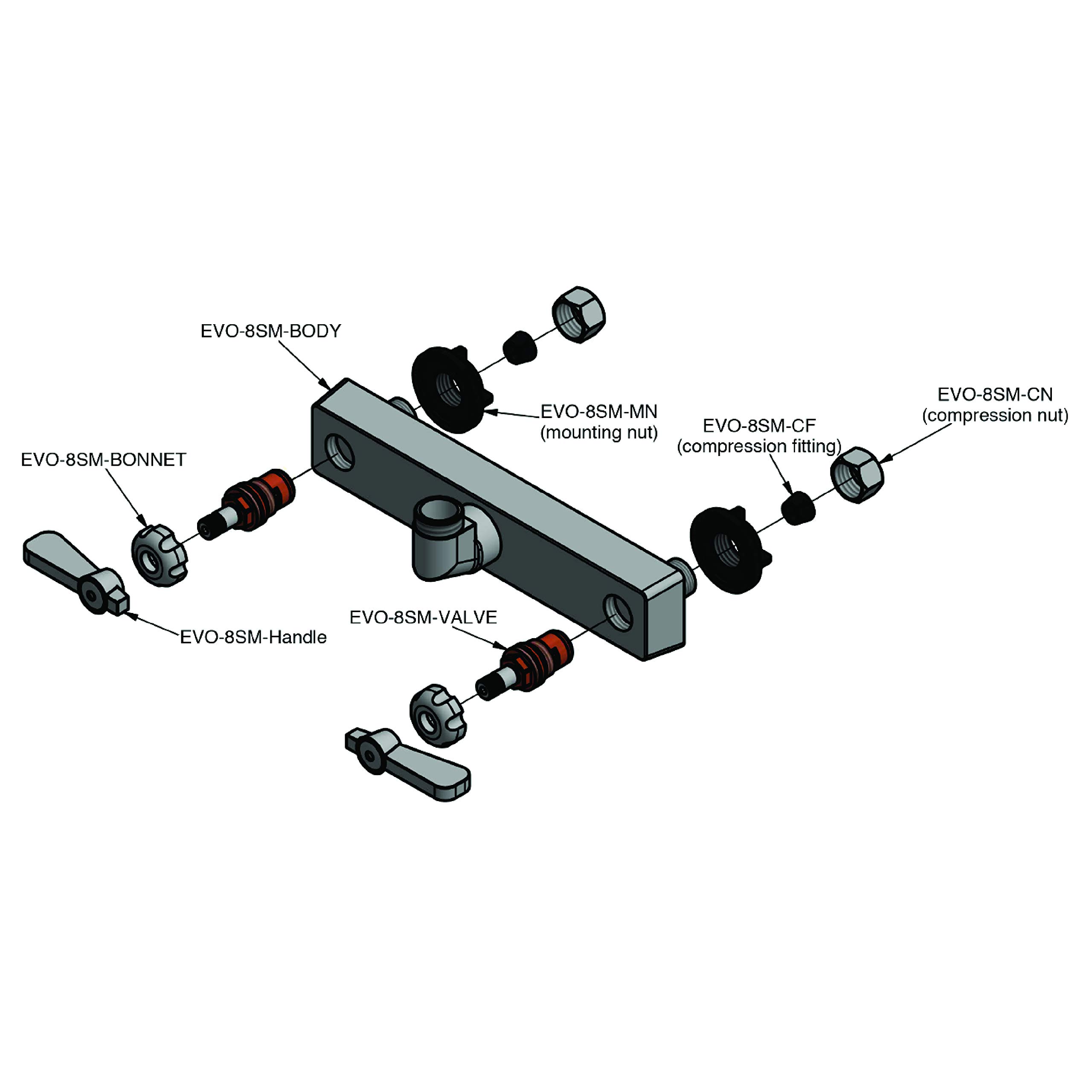 EVO-8SM-BODY

EVO-8SM-MN
(mounting nut)

EVO-8SM-CN
(compression nut)

EVO-8SM-CF
(compression fitting)

EVO-8SM-BONNET

EVO-8SM-VALVE

EVO-8SM-Handle