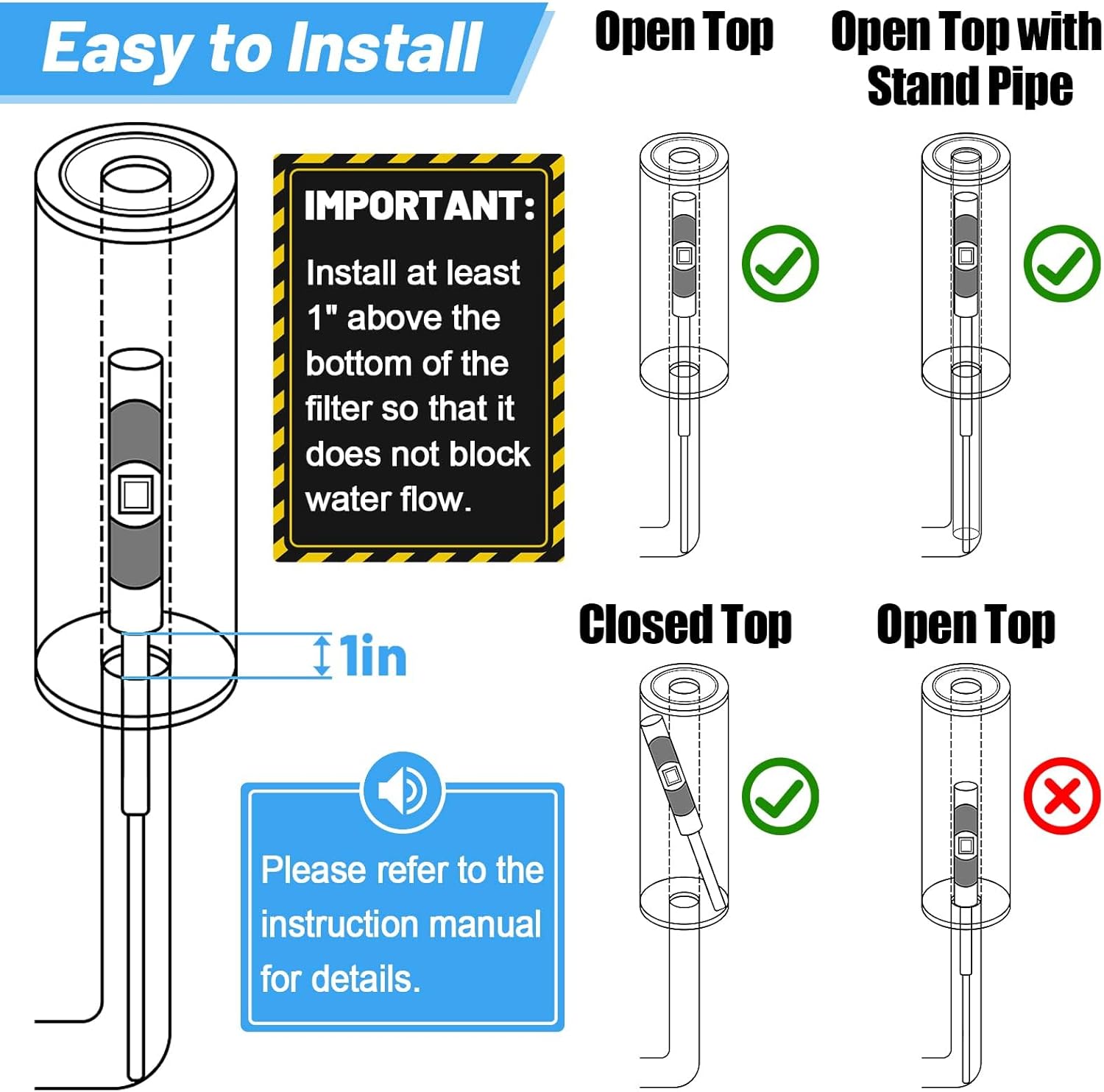 Easy to Install

IMPORTANT:
Install at least 1" above the bottom of the filter so that it does not block water flow.

1in

Please refer to the instruction manual for details.

Open Top

Open Top with Stand Pipe

Closed Top

Open Top