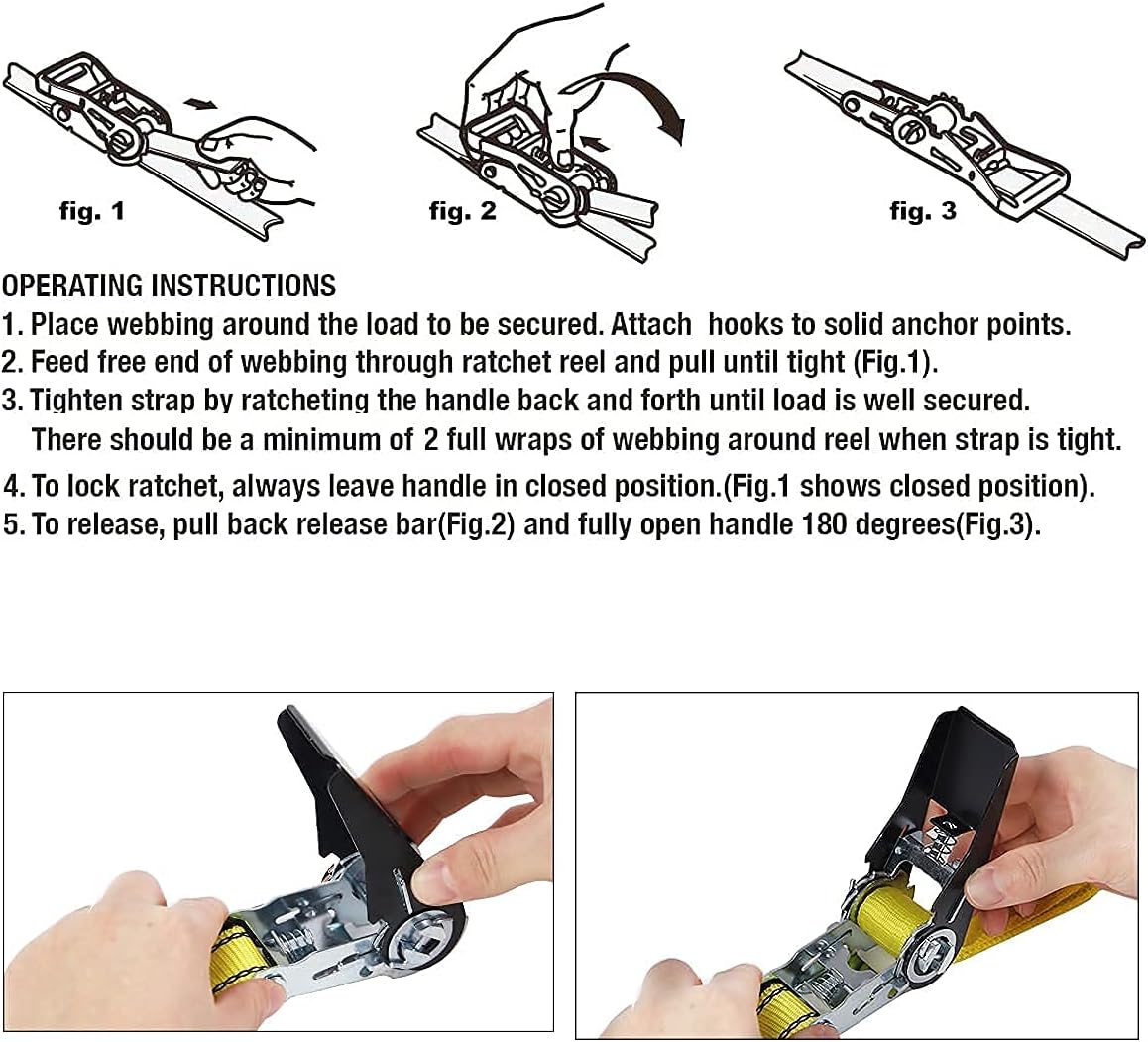 fig. 1

fig. 2

fig. 3

OPERATING INSTRUCTIONS
1. Place webbing around the load to be secured. Attach  hooks to solid anchor points.
2. Feed free end of webbing through ratchet reel and pull until tight (Fig.1).
3. Tighten strap by ratcheting the handle back and forth until load is well secured. There should be a minimum of 2 full wraps of webbing around reel when strap is tight.
4. To lock ratchet, always leave handle in closed position.(Fig.1 shows closed position).
5. To release, pull back release bar(Fig.2) and fully open handle 180 degrees(Fig.3).