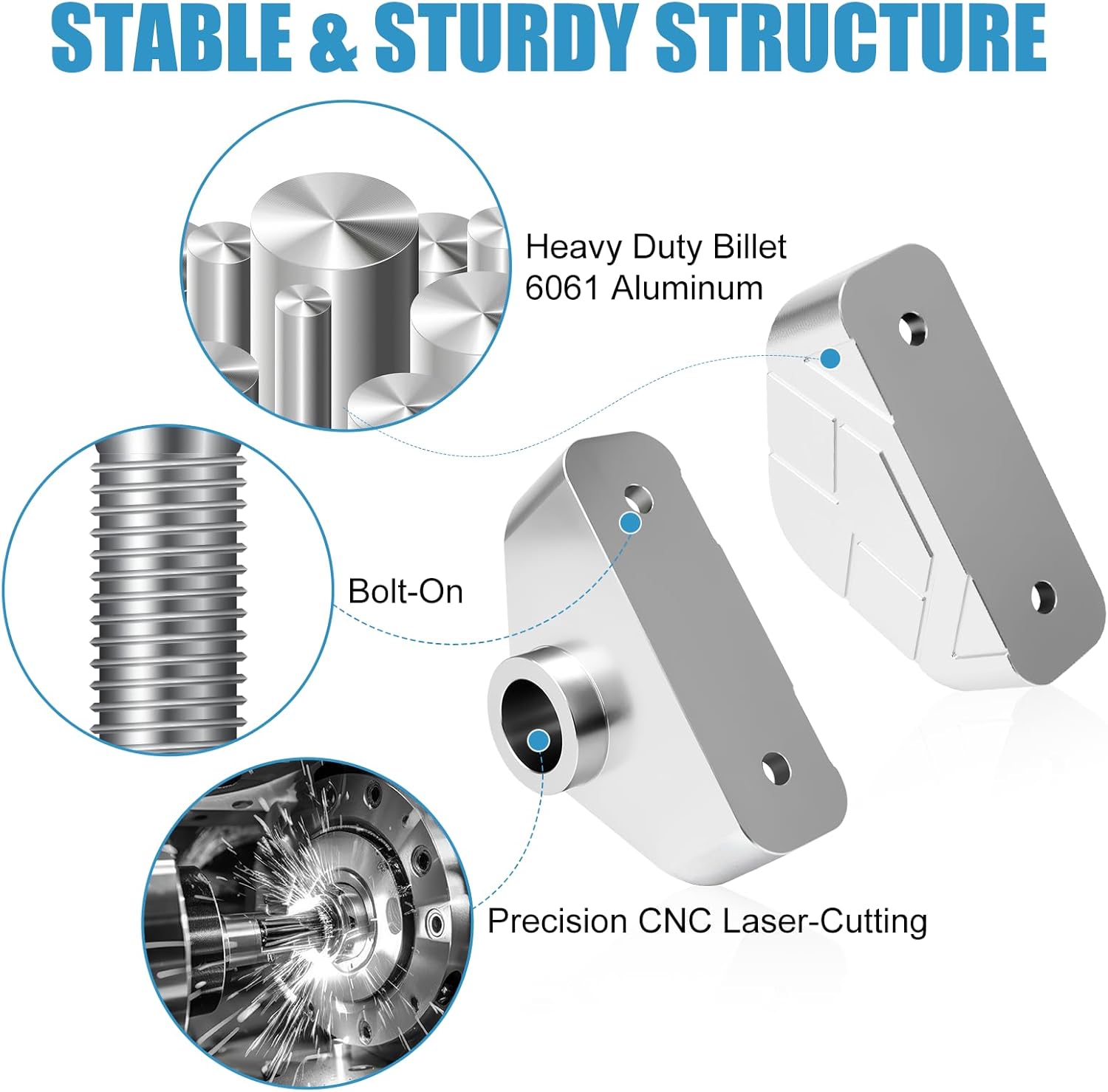 STABLE & STURDY STRUCTURE

Heavy Duty Billet 6061 Aluminum

Bolt-On

Precision CNC Laser-Cutting