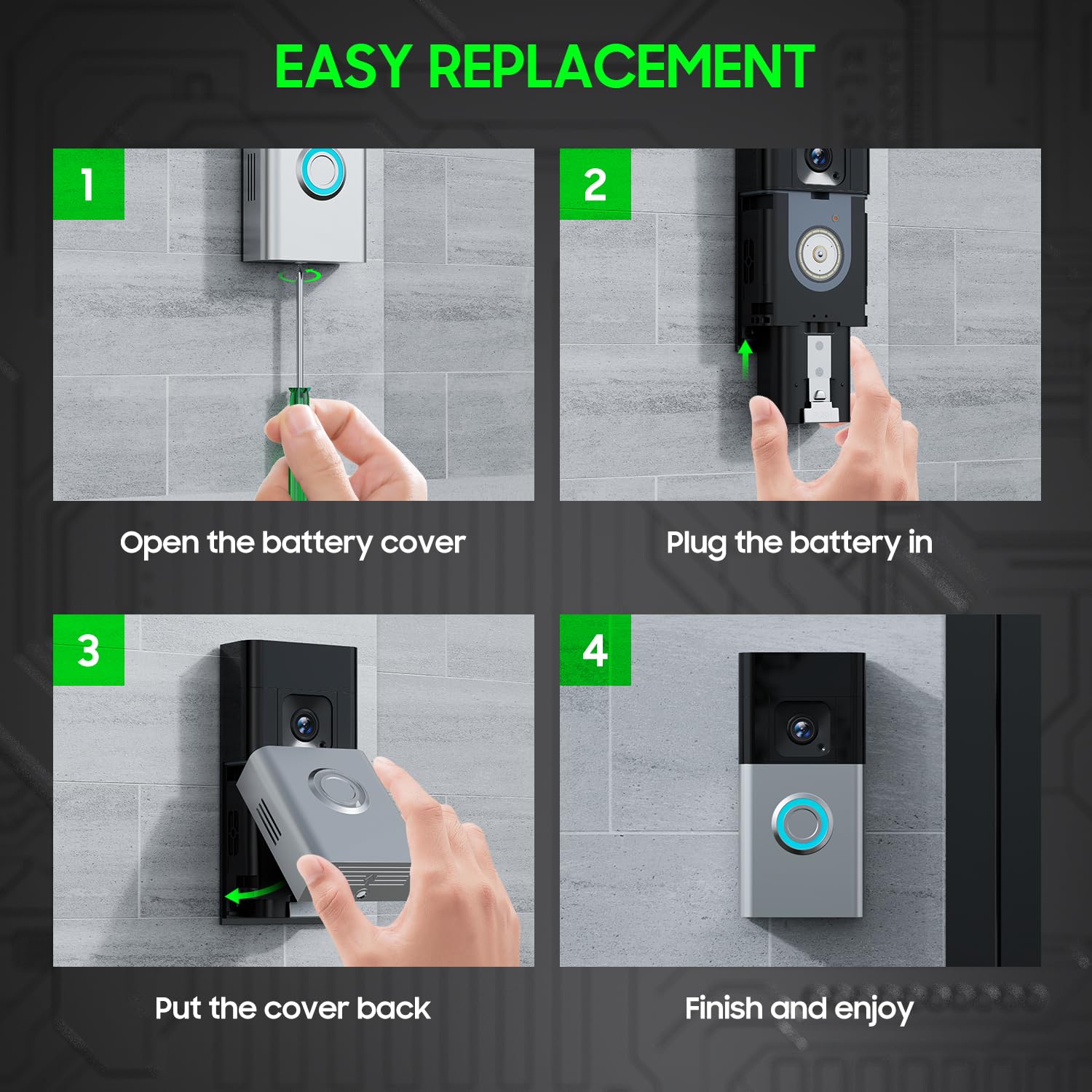 EASY REPLACEMENT

1

Open the battery cover

2

Plug the battery in

3

Put the cover back

4

Finish and enjoy