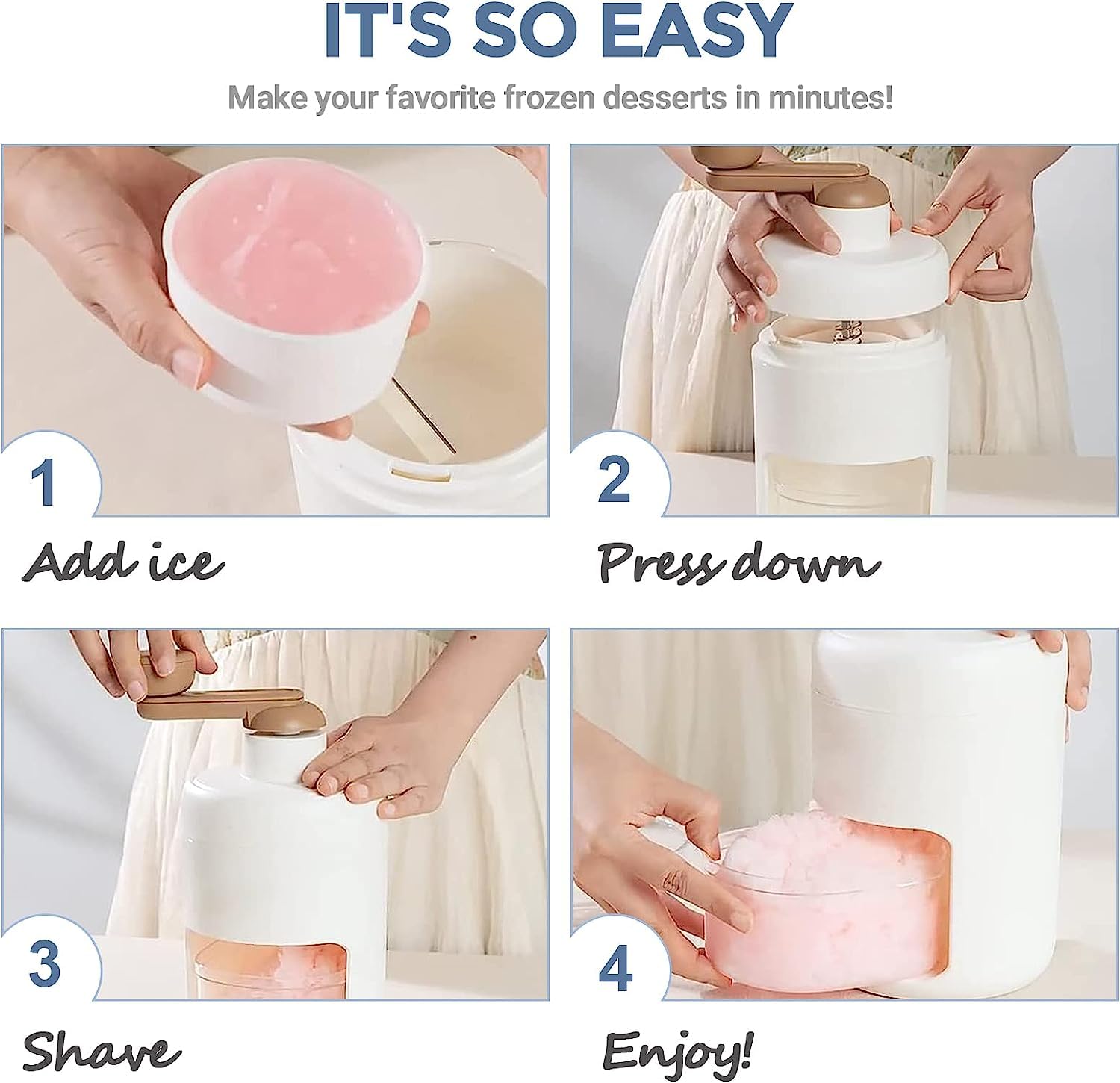 IT'S SO EASY

Make your favorite frozen desserts in minutes!

1

Add ice

2

Press down

3

Shave

4

Enjoy!