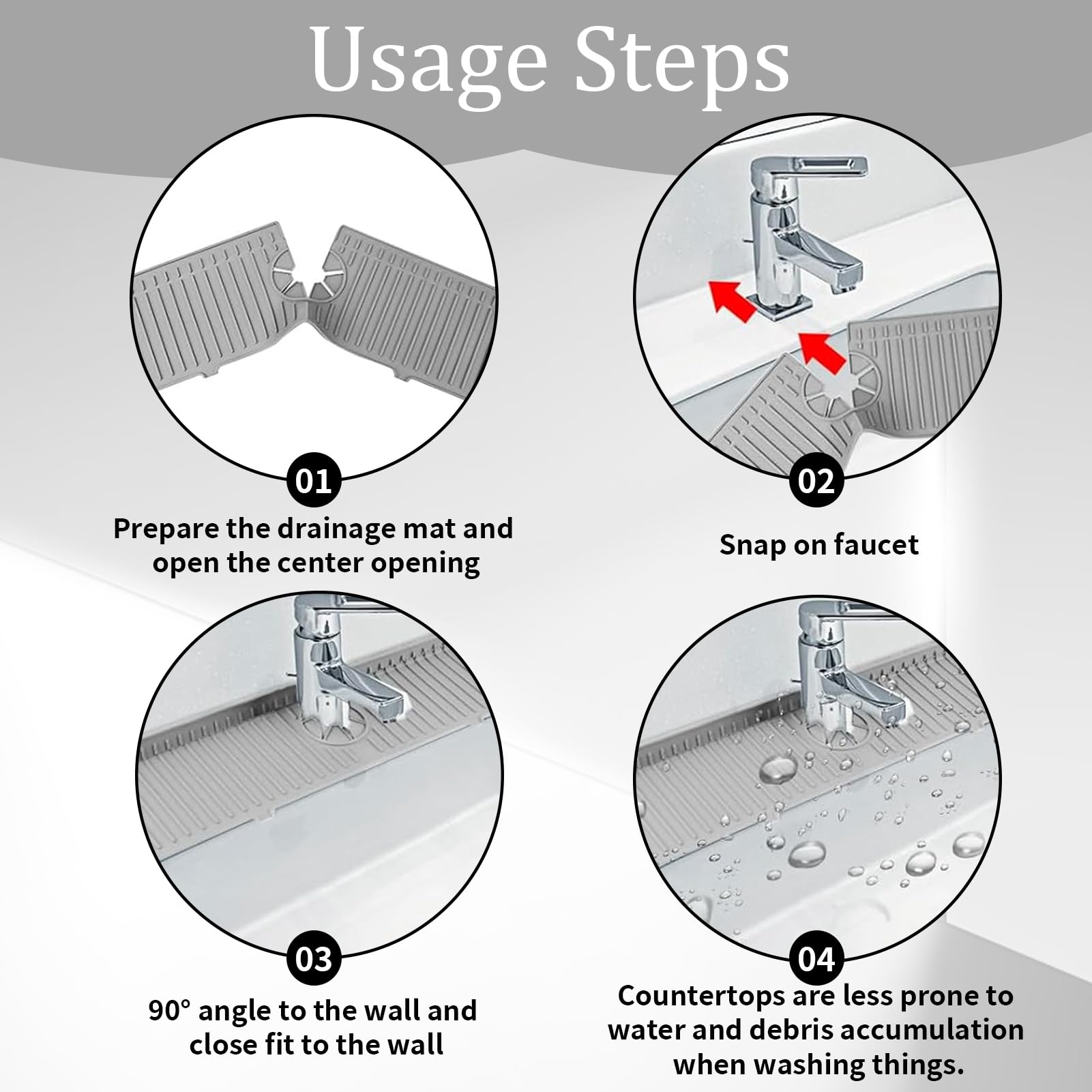 Usage Steps

01

Prepare the drainage mat and open the center opening

02

Snap on faucet

03

90° angle to the wall and close fit to the wall

04

Countertops are less prone to water and debris accumulation when washing things.