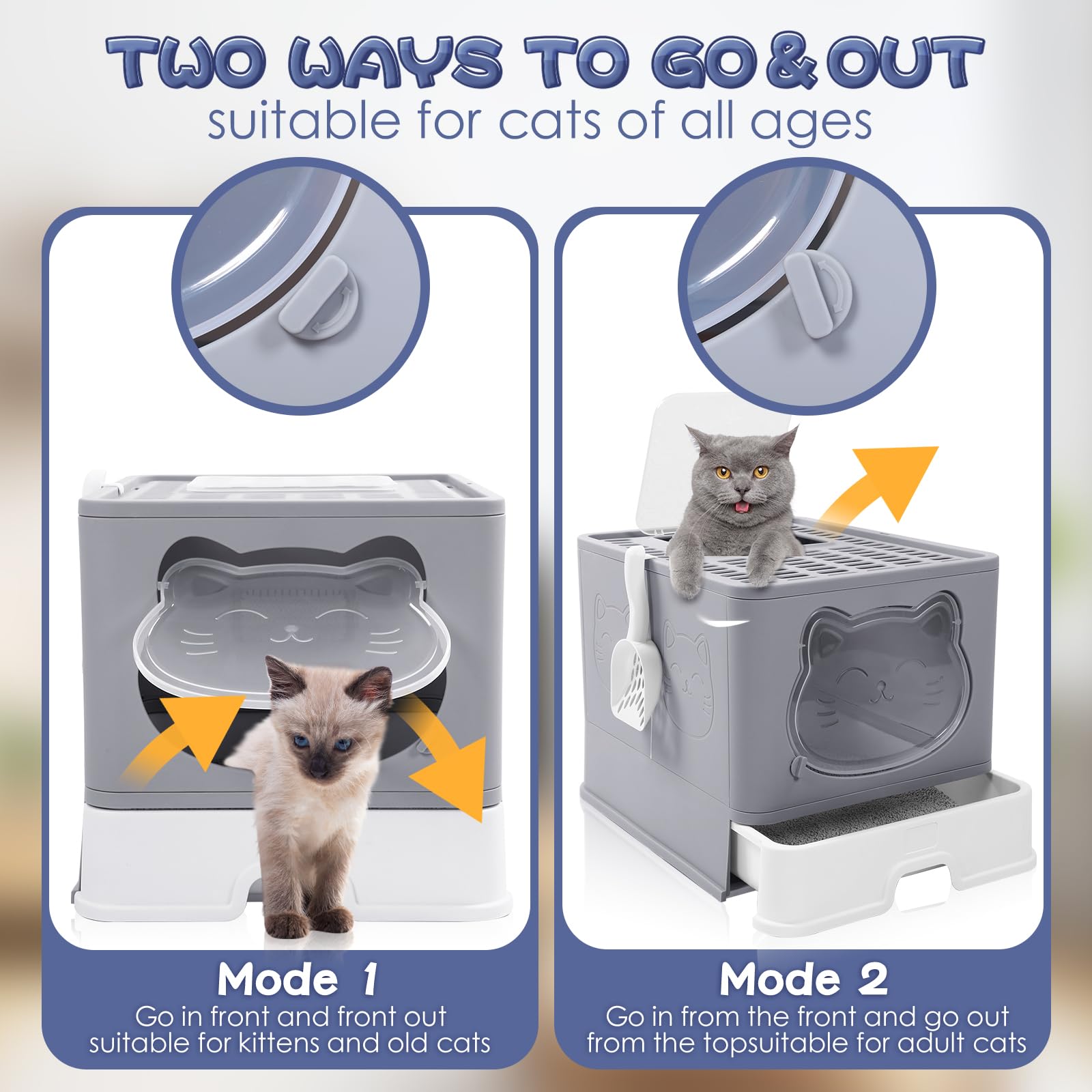 TWO WAYS TO GO & OUT
suitable for cats of all ages

Mode 1
Go in front and front out suitable for kittens and old cats

Mode 2
Go in from the front and go out from the topsuitable for adult cats