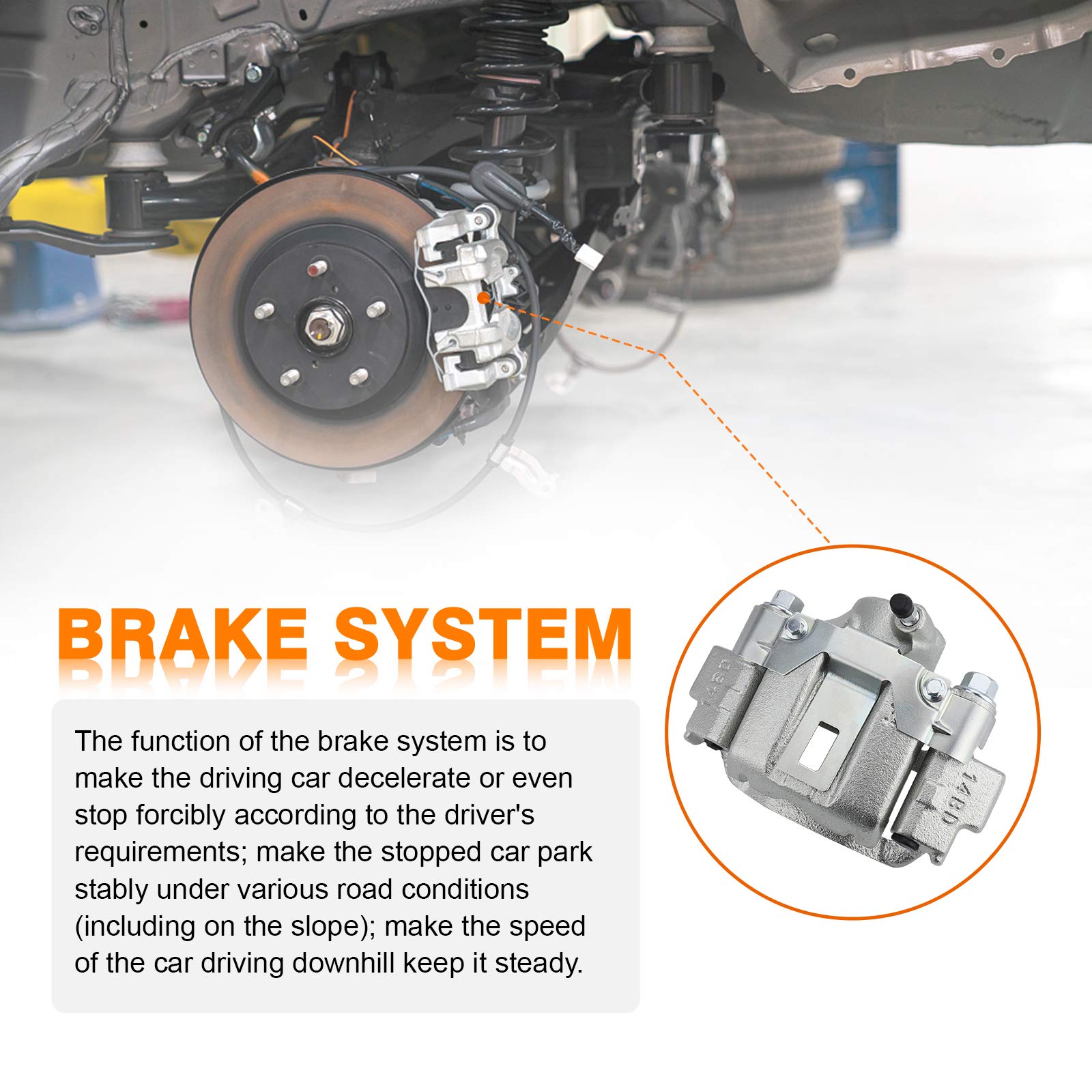 BRAKE SYSTEM

The function of the brake system is to make the driving car decelerate or even stop forcibly according to the driver's requirements; make the stopped car park stably under various road conditions (including on the slope); make the speed of the car driving downhill keep it steady.

14BD