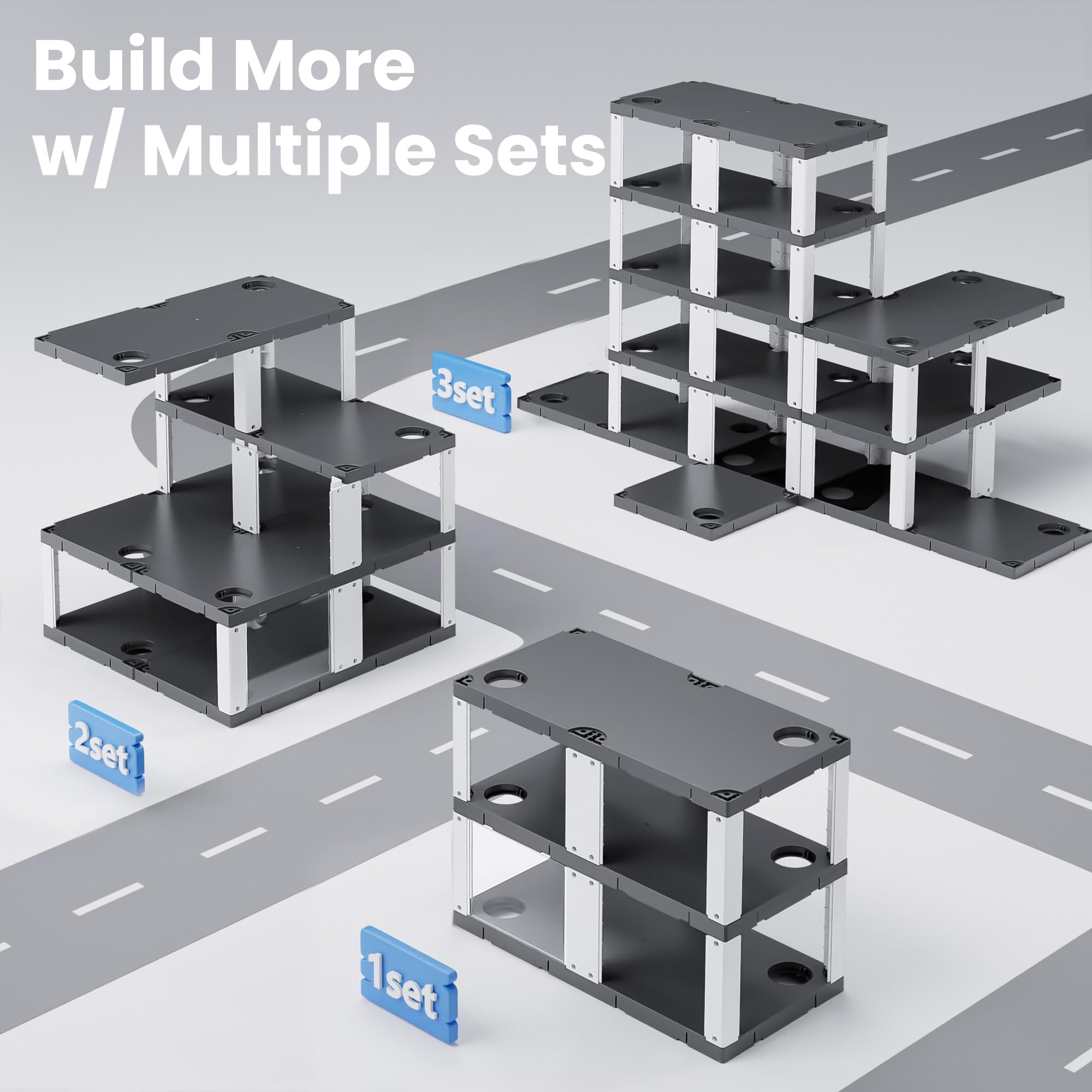 Build More w/ Multiple Sets

3set

2set

1set