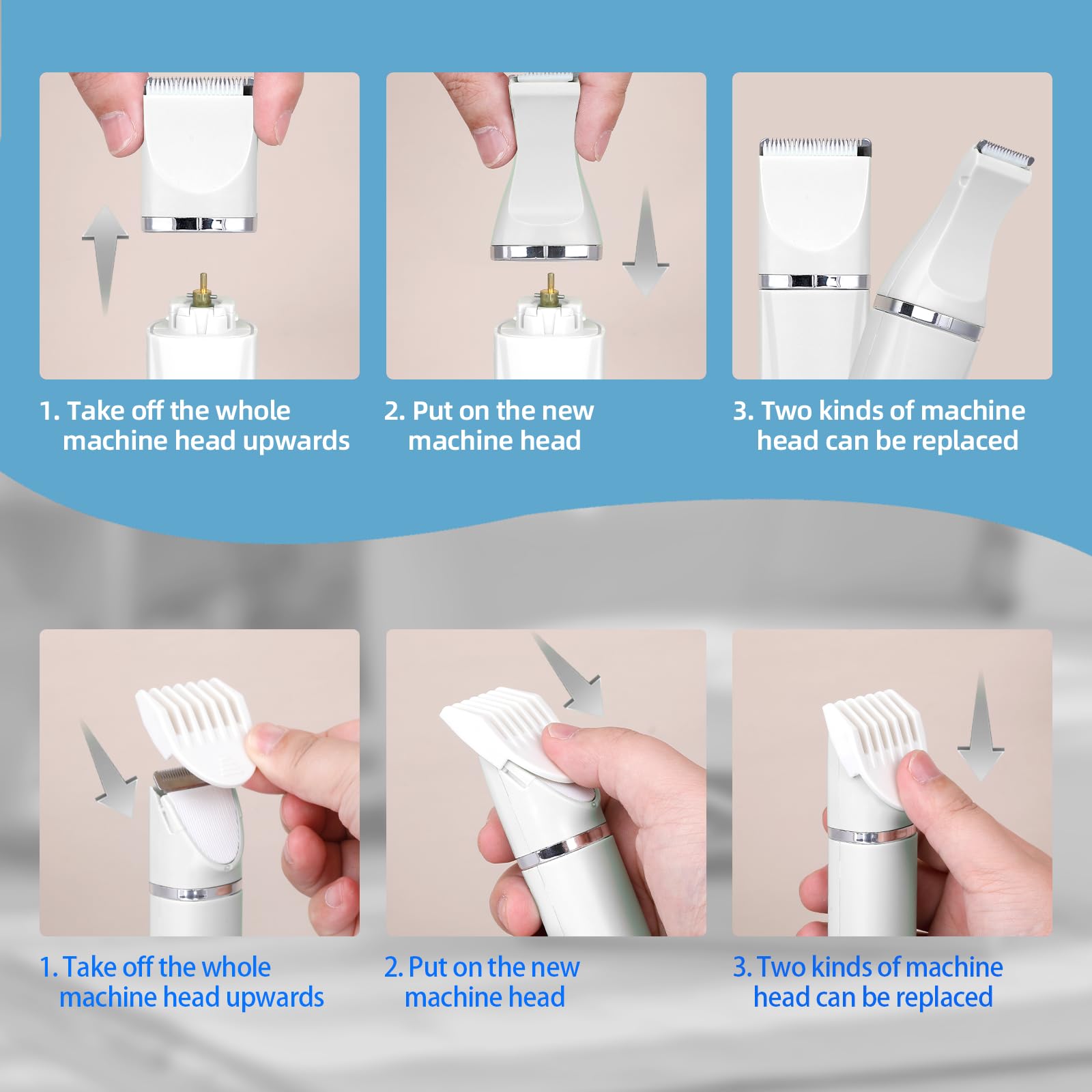 1. Take off the whole machine head upwards

2. Put on the new machine head

3. Two kinds of machine head can be replaced

1. Take off the whole machine head upwards

2. Put on the new machine head

3. Two kinds of machine head can be replaced