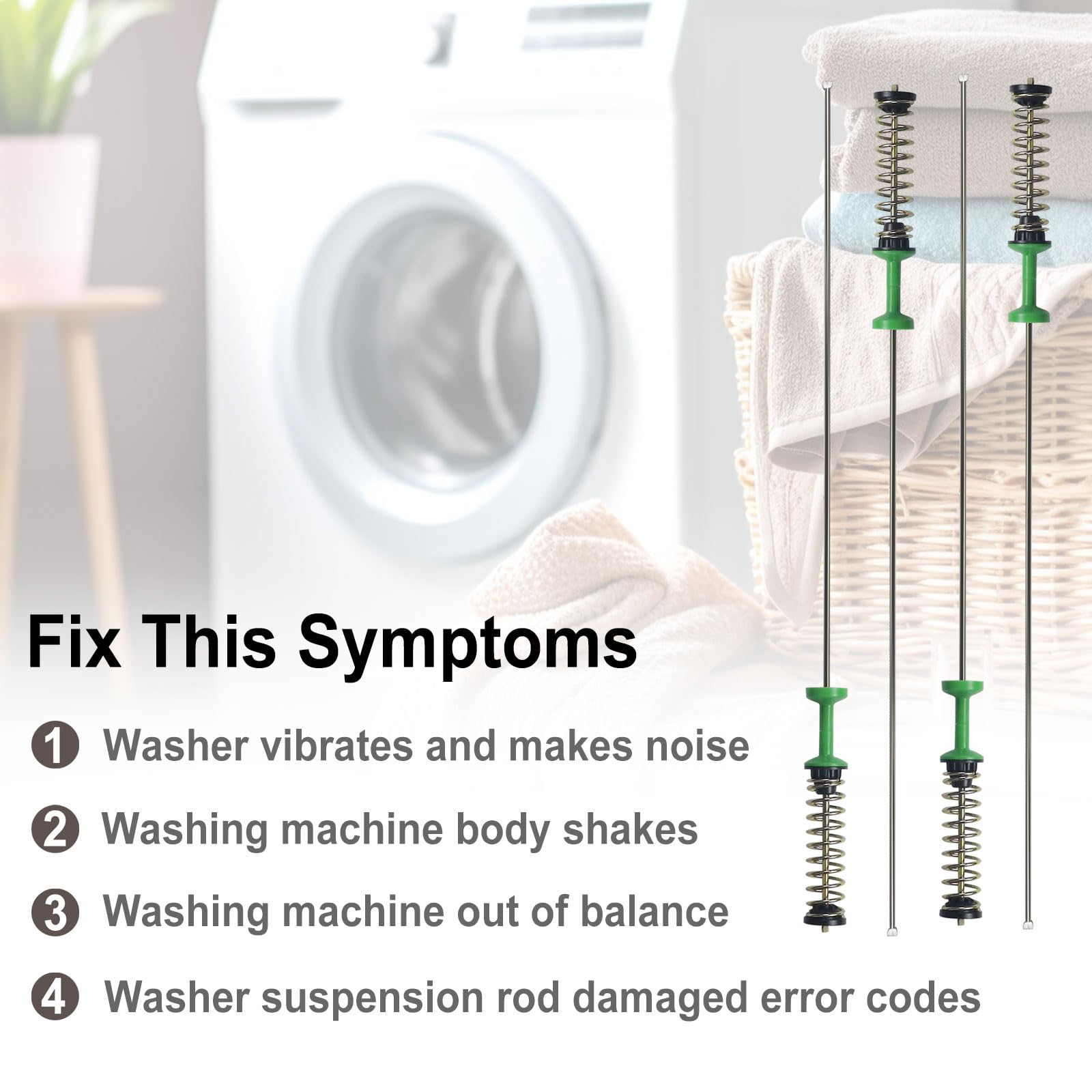 Fix This Symptoms

1 Washer vibrates and makes noise

2 Washing machine body shakes

3 Washing machine out of balance

4 Washer suspension rod damaged error codes