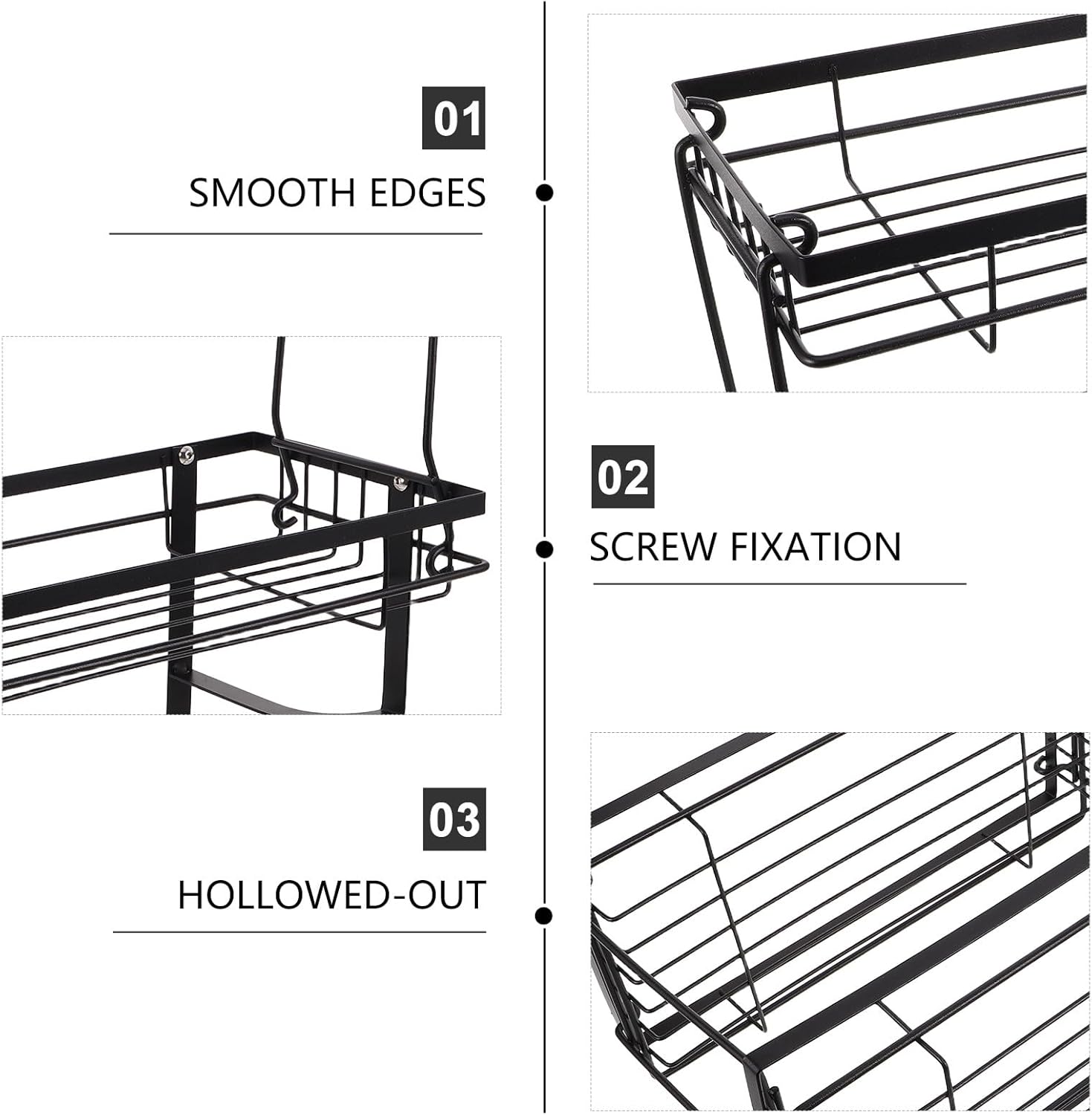 01

SMOOTH EDGES

02

SCREW FIXATION

03

HOLLOWED-OUT