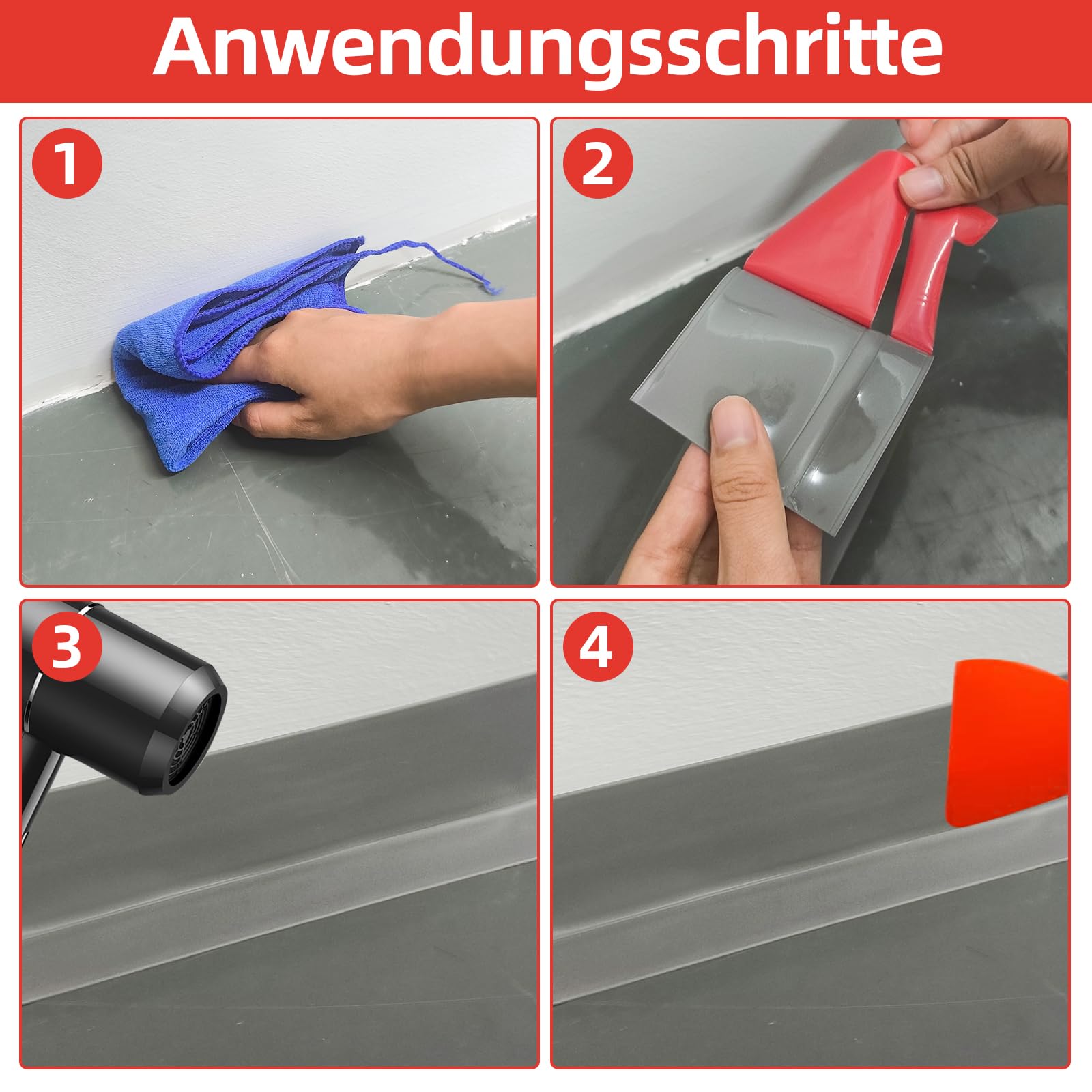 Anwendungsschritte

1

2

3

4