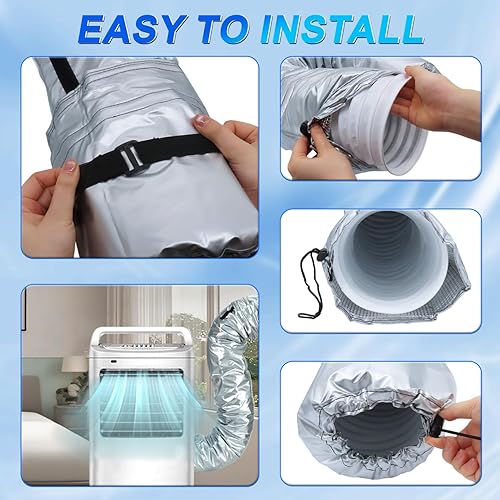 EASY TO INSTALL