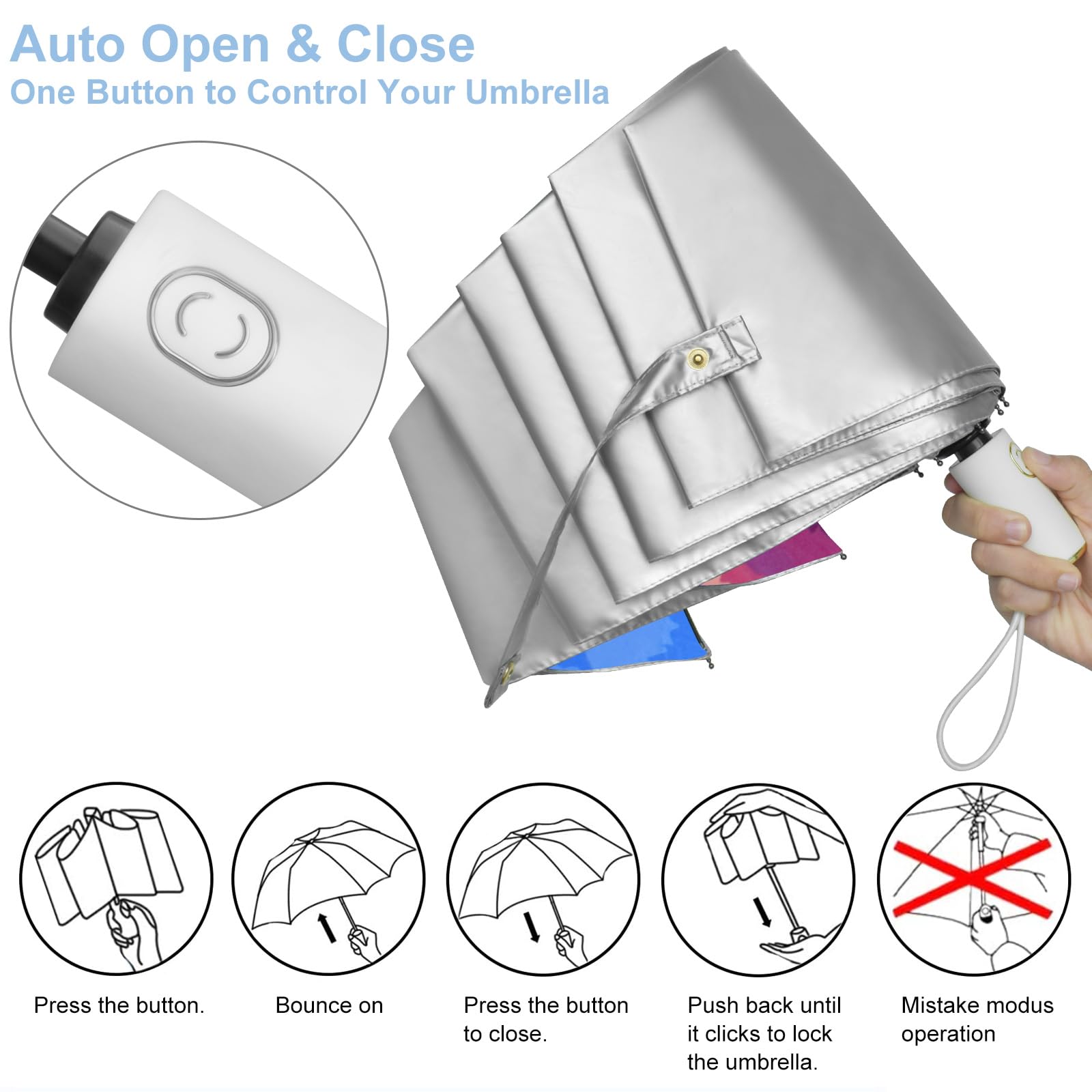 Auto Open & Close
One Button to Control Your Umbrella

Press the button.

Bounce on

Press the button to close.

Push back until it clicks to lock the umbrella.

Mistake modus operation