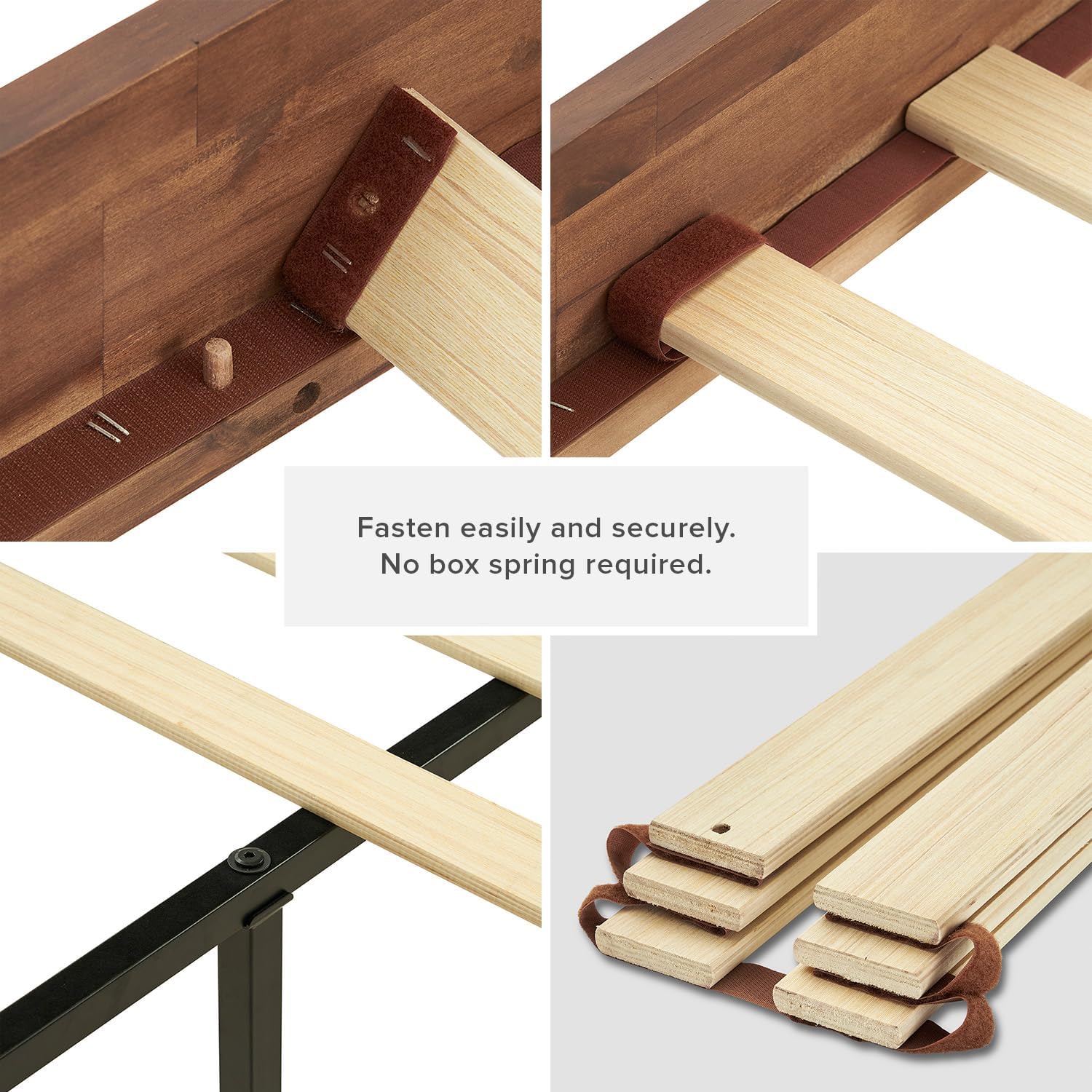 Fasten easily and securely.
No box spring required.