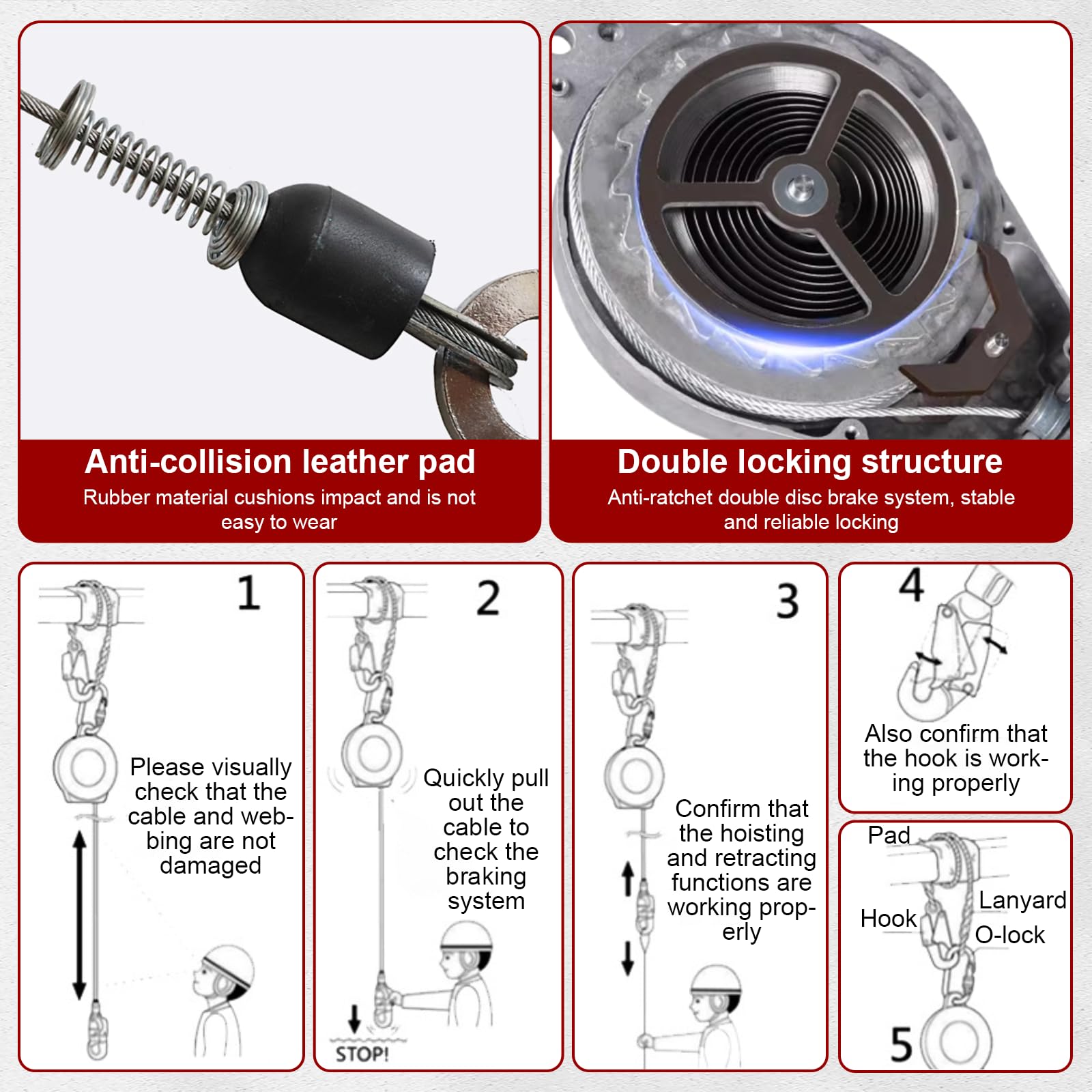 Anti-collision leather pad
Rubber material cushions impact and is not easy to wear

Double locking structure
Anti-ratchet double disc brake system, stable and reliable locking

1
Please visually check that the cable and webbing are not damaged

2
Quickly pull out the cable to check the braking system
STOP!

3
Confirm that the hoisting and retracting functions are working properly

4
Also confirm that the hook is working properly

Pad
Hook
Lanyard
O-lock
5