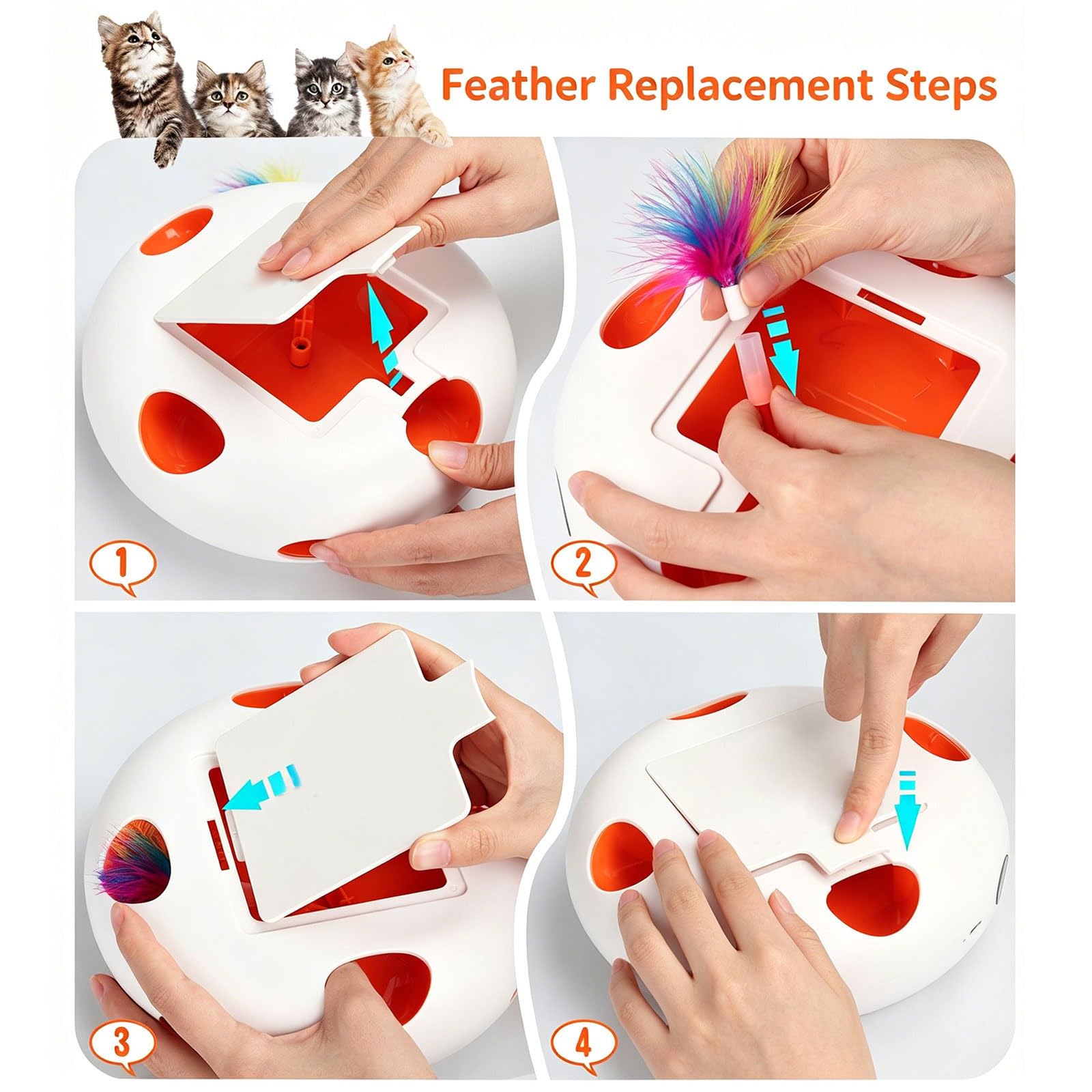 Feather Replacement Steps

1

2

3

4