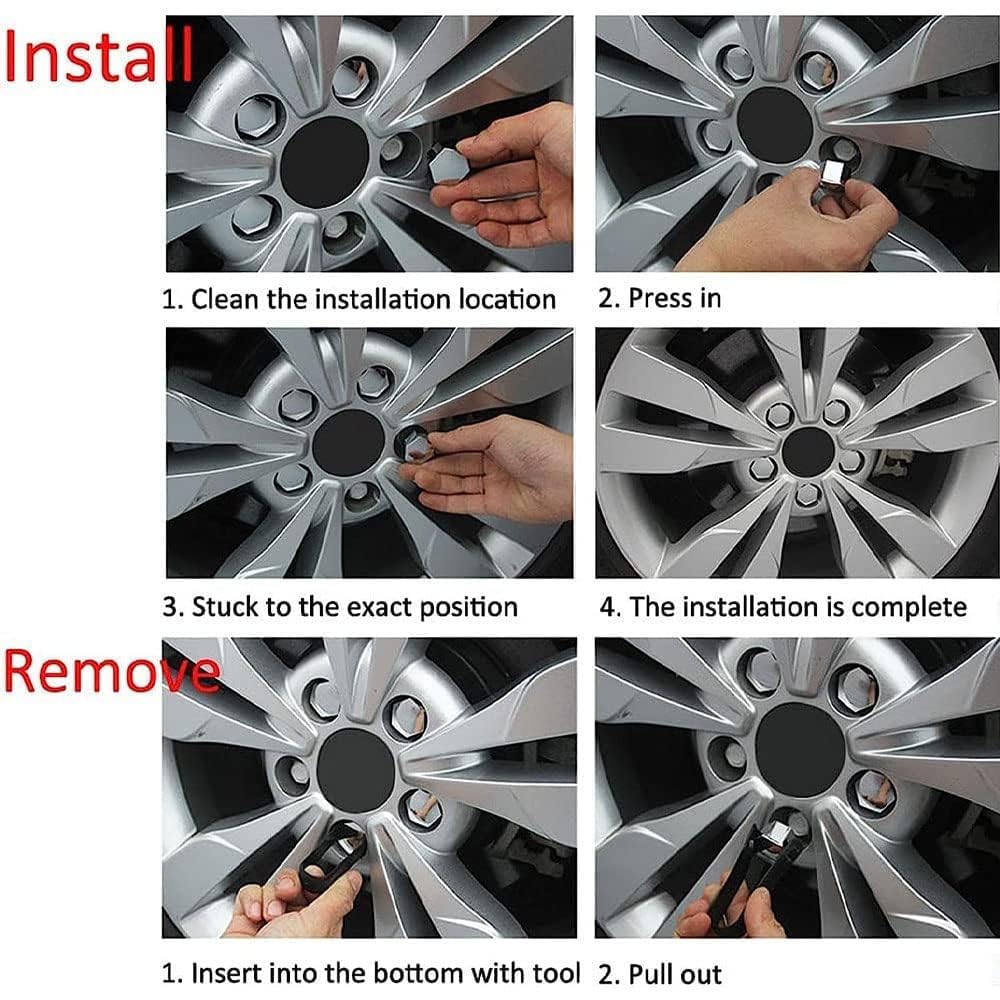 Install

1. Clean the installation location

2. Press in

3. Stuck to the exact position

4. The installation is complete

Remove

1. Insert into the bottom with tool

2. Pull out