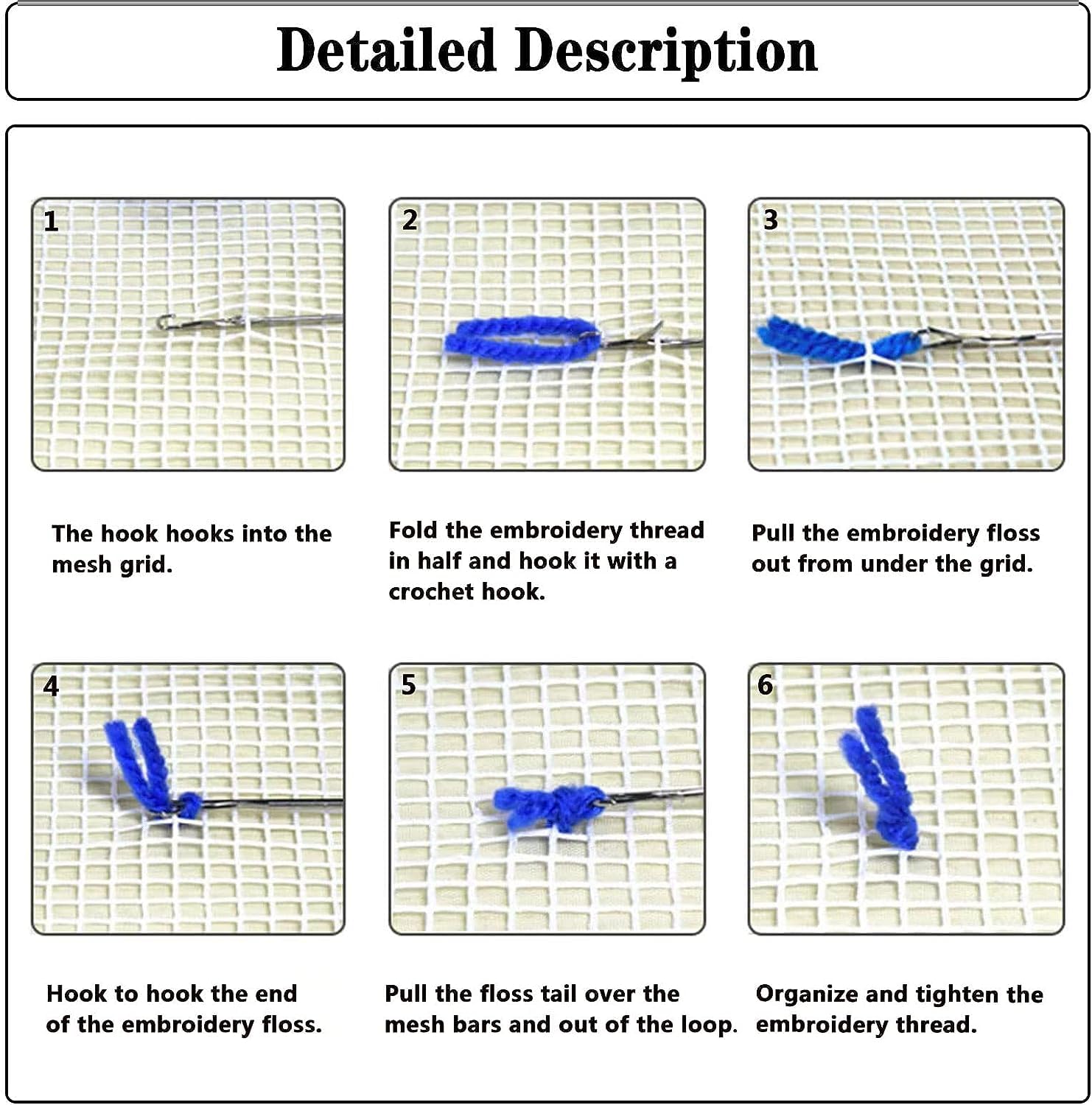 Detailed Description

1

The hook hooks into the mesh grid.

2

Fold the embroidery thread in half and hook it with a crochet hook.

3

Pull the embroidery floss out from under the grid.

4

Hook to hook the end of the embroidery floss.

5

Pull the floss tail over the mesh bars and out of the loop.

6

Organize and tighten the embroidery thread.