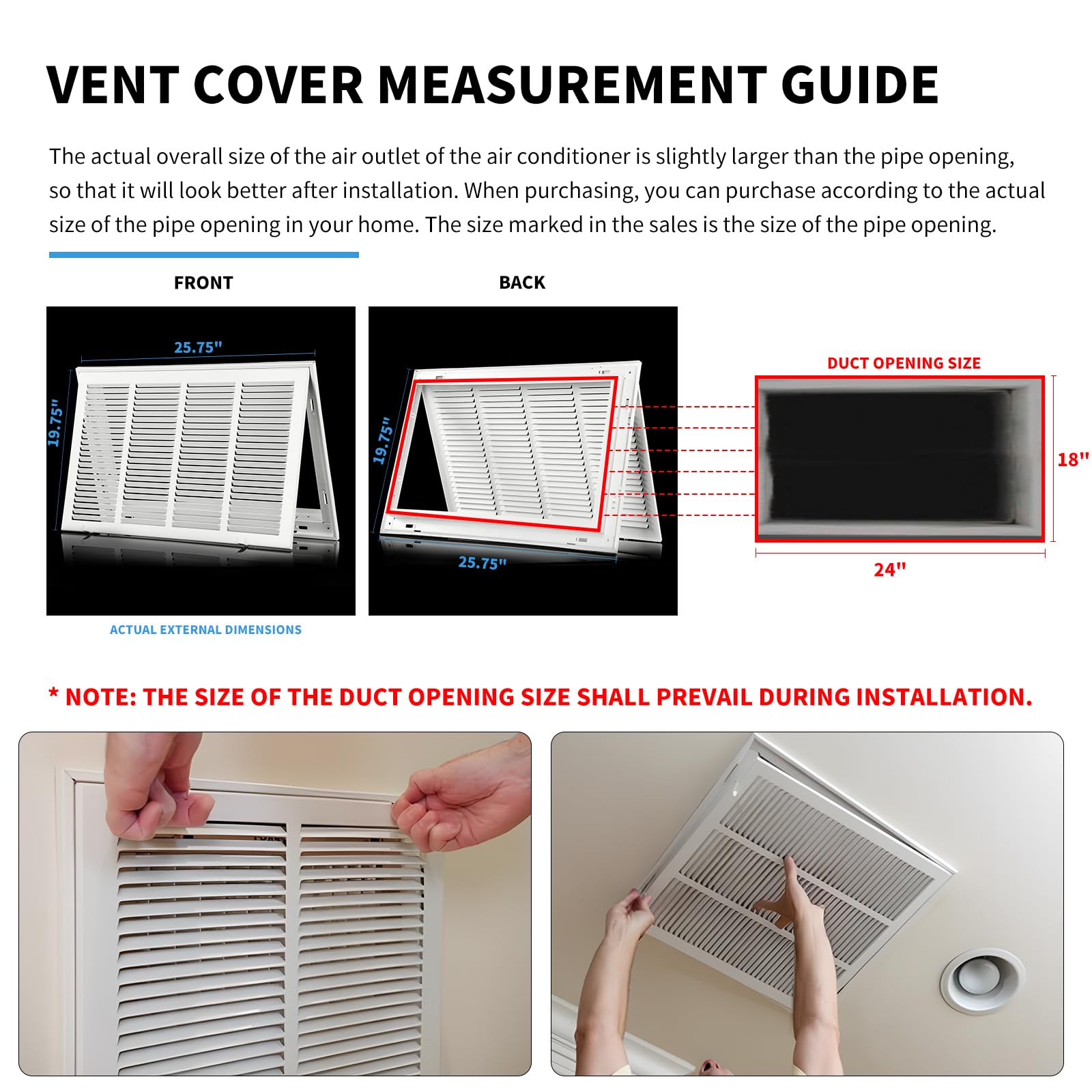 VENT COVER MEASUREMENT GUIDE

The actual overall size of the air outlet of the air conditioner is slightly larger than the pipe opening, so that it will look better after installation. When purchasing, you can purchase according to the actual size of the pipe opening in your home. The size marked in the sales is the size of the pipe opening.

FRONT

25.75"

19.75"

ACTUAL EXTERNAL DIMENSIONS

BACK

19.75"

25.75"

DUCT OPENING SIZE

18"

24"

* NOTE: THE SIZE OF THE DUCT OPENING SIZE SHALL PREVAIL DURING INSTALLATION.