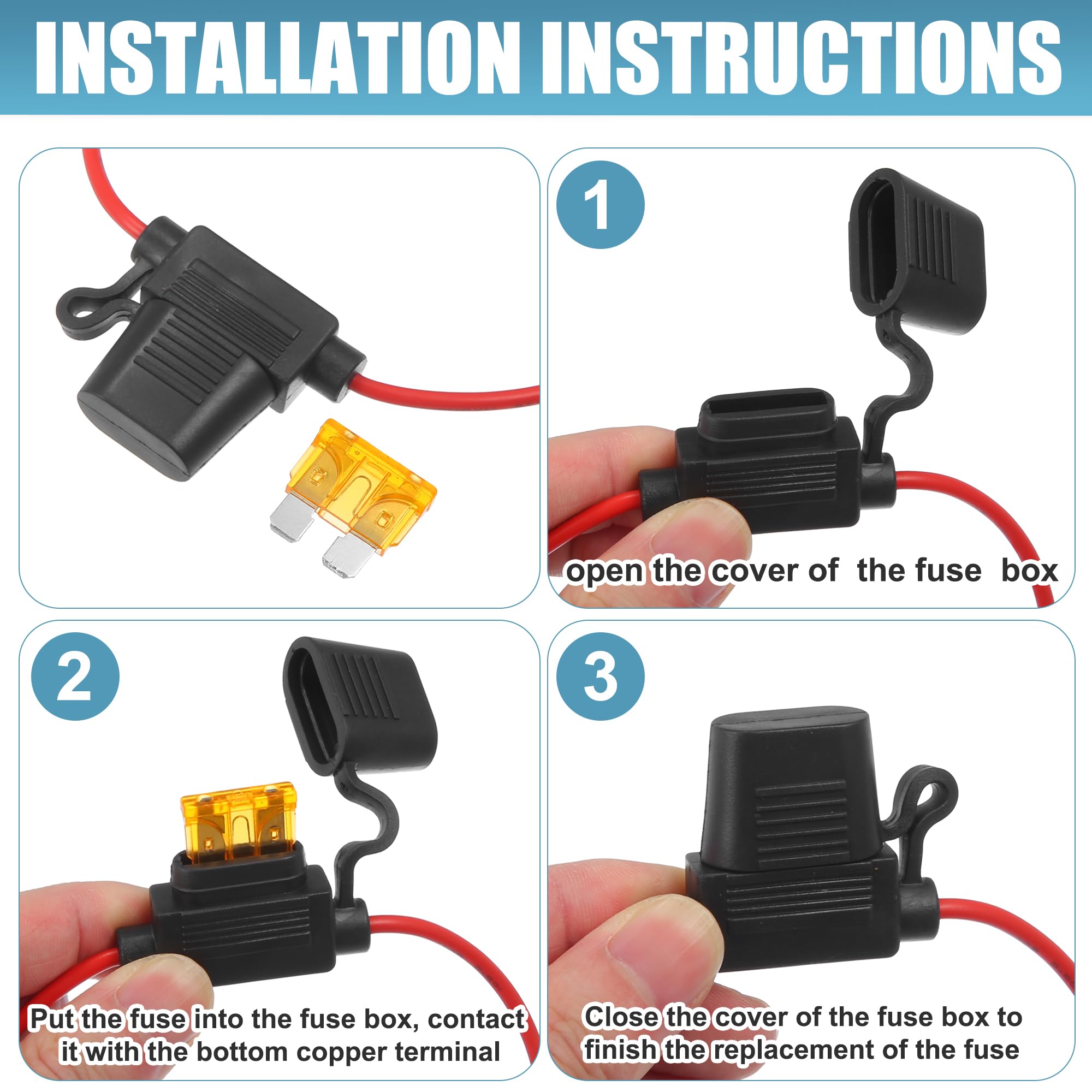 INSTALLATION INSTRUCTIONS

1

open the cover of the fuse box

2

Put the fuse into the fuse box, contact it with the bottom copper terminal

3

Close the cover of the fuse box to finish the replacement of the fuse