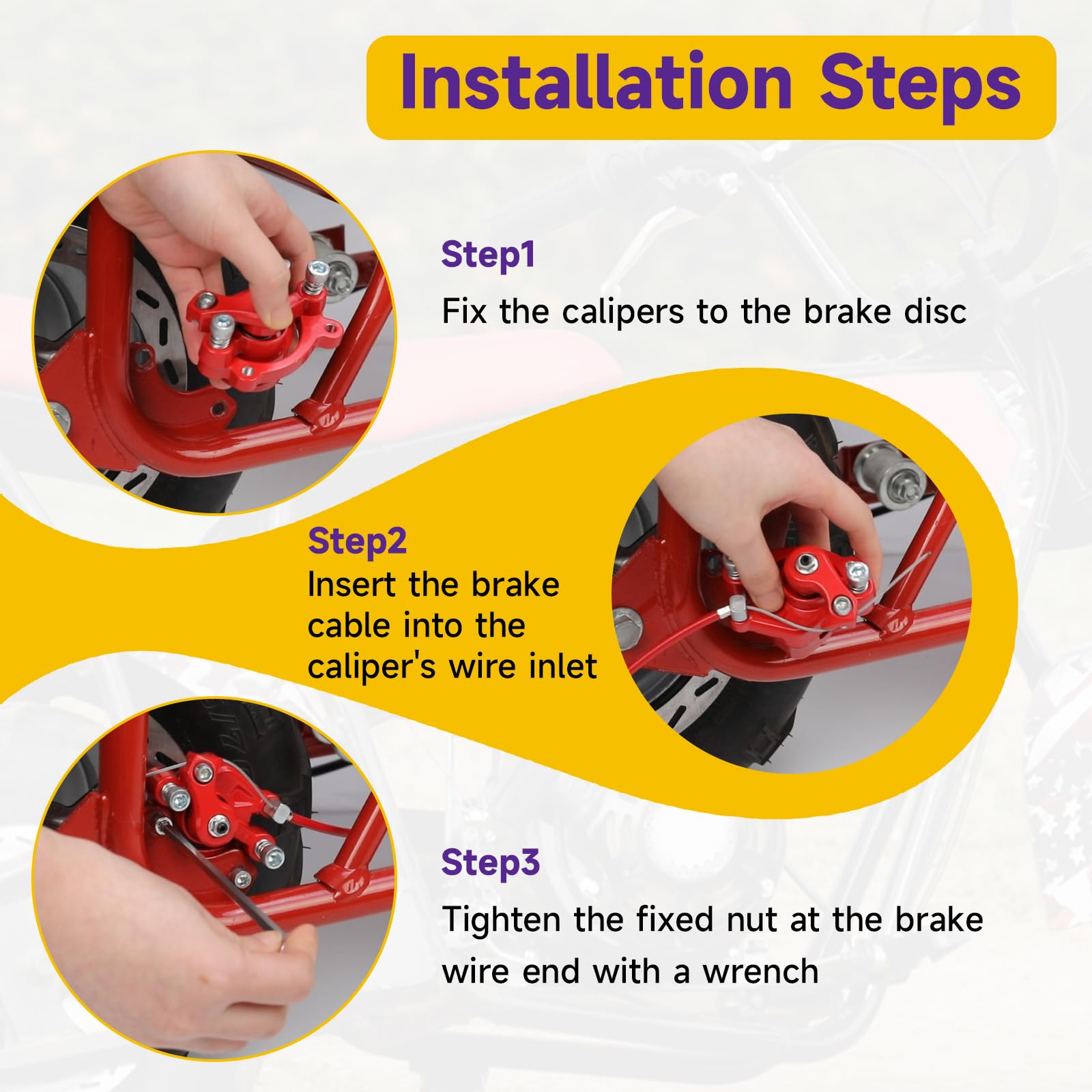 Installation Steps

Step1

Fix the calipers to the brake disc

Step2

Insert the brake cable into the caliper's wire inlet

Step3

Tighten the fixed nut at the brake wire end with a wrench