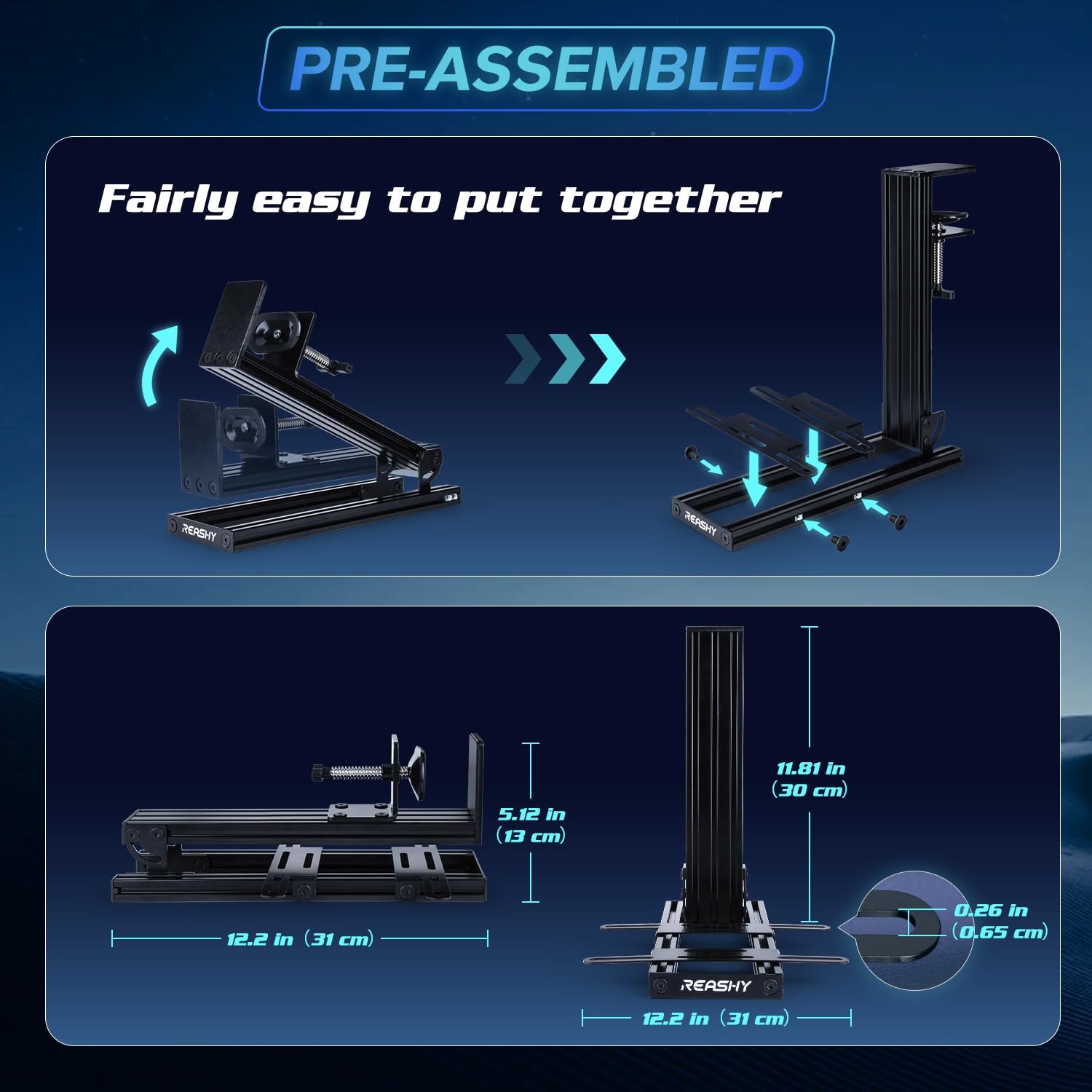 PRE-ASSEMBLED

Fairly easy to put together

REASHY

REASHY

5.12 in (13 cm)

12.2 in (31 cm)

11.81 in (30 cm)

0.26 in (0.65 cm)

REASHY

12.2 in (31 cm)