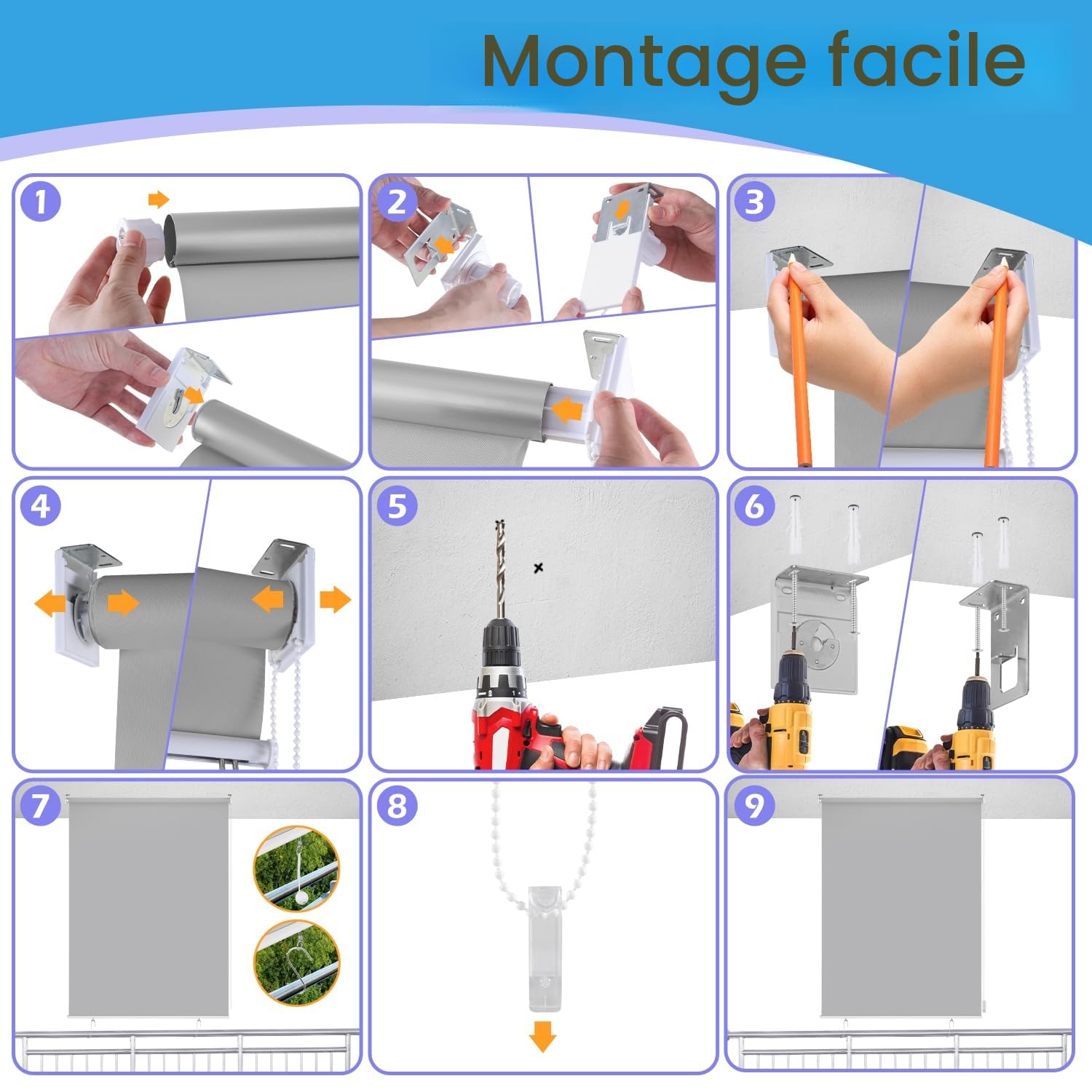 Montage facile

1

2

3

4

5

6

7

8

9