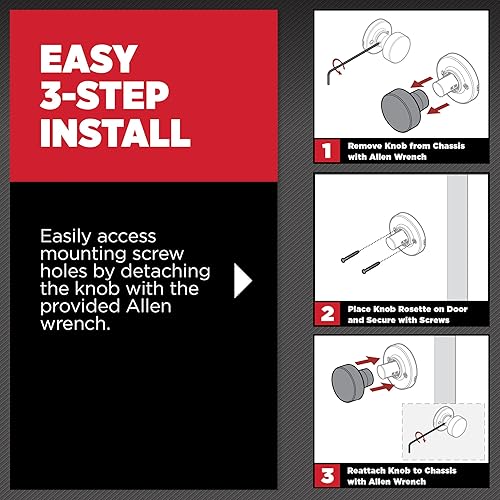 EASY 3-STEP INSTALL

Easily access mounting screw holes by detaching the knob with the provided Allen wrench.

1 Remove Knob from Chassis with Allen Wrench

2 Place Knob Rosette on Door and Secure with Screws

3 Reattach Knob to Chassis with Allen Wrench