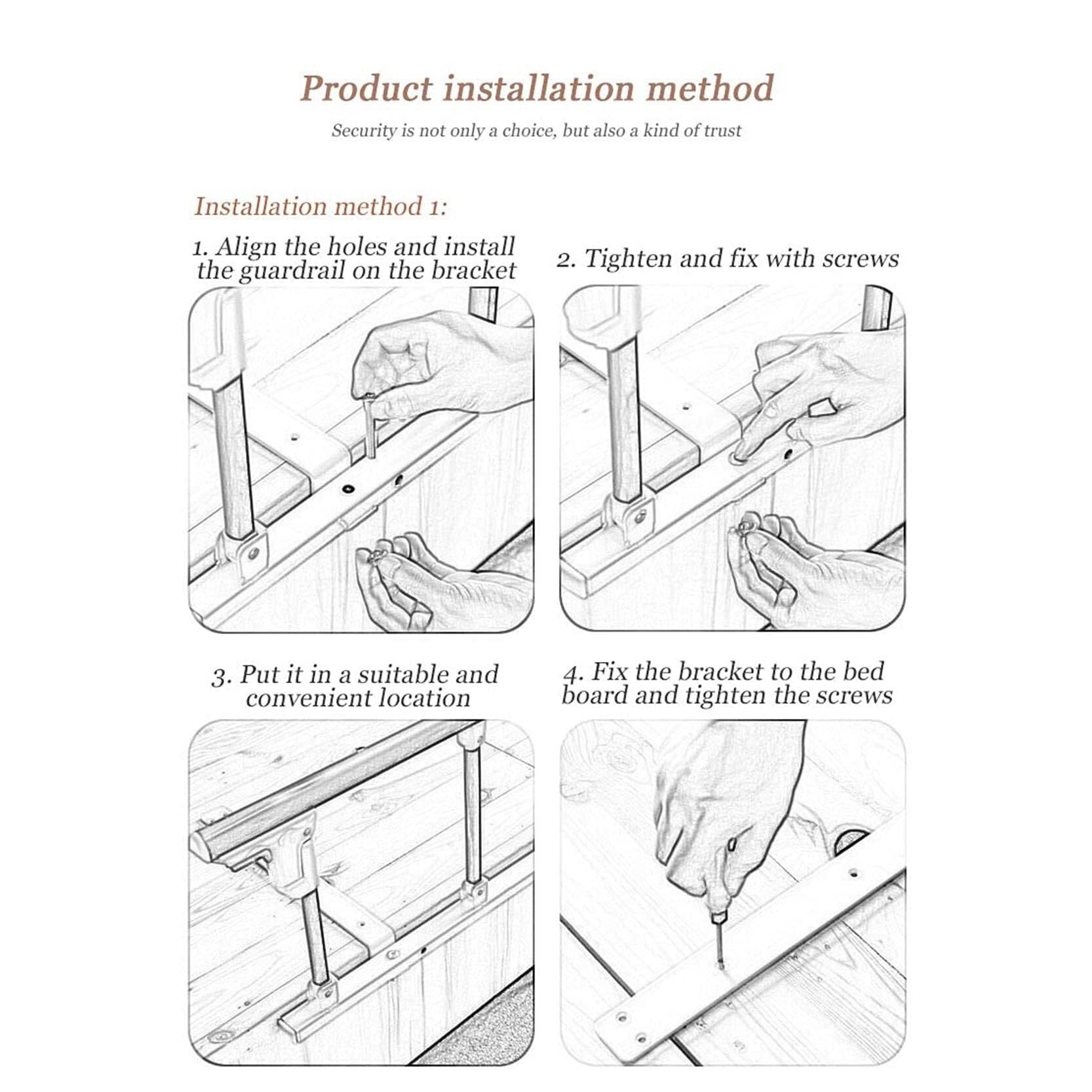 Product installation method

Security is not only a choice, but also a kind of trust

Installation method 1:

1. Align the holes and install the guardrail on the bracket

2. Tighten and fix with screws

3. Put it in a suitable and convenient location

4. Fix the bracket to the bed board and tighten the screws