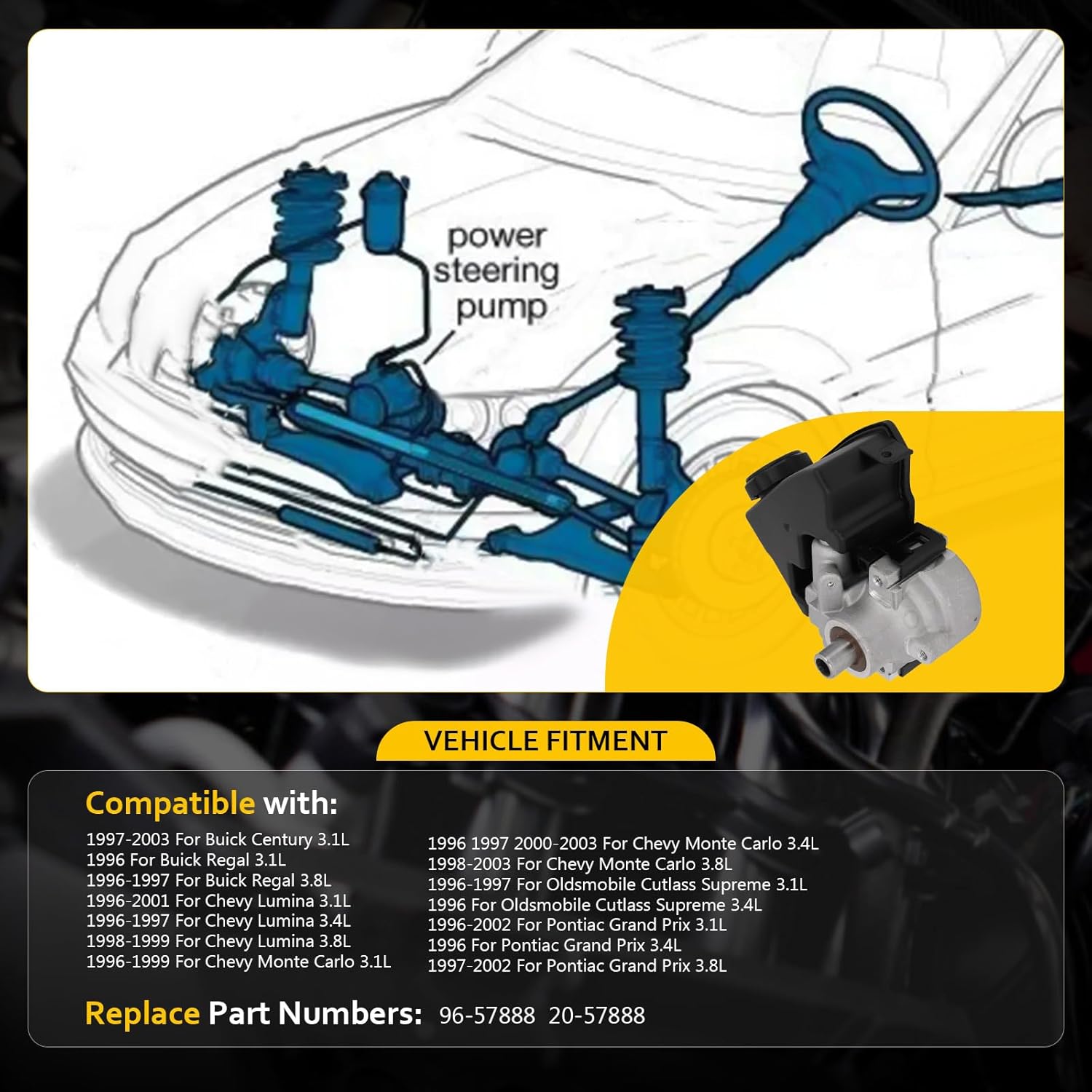 power steering pump

VEHICLE FITMENT

Compatible with:

1997-2003 For Buick Century 3.1L
1996 For Buick Regal 3.1L
1996-1997 For Buick Regal 3.8L
1996-2001 For Chevy Lumina 3.1L
1996-1997 For Chevy Lumina 3.4L
1998-1999 For Chevy Lumina 3.8L
1996-1999 For Chevy Monte Carlo 3.1L

1996 1997 2000-2003 For Chevy Monte Carlo 3.4L
1998-2003 For Chevy Monte Carlo 3.8L
1996-1997 For Oldsmobile Cutlass Supreme 3.1L
1996 For Oldsmobile Cutlass Supreme 3.4L
1996-2002 For Pontiac Grand Prix 3.1L
1996 For Pontiac Grand Prix 3.4L
1997-2002 For Pontiac Grand Prix 3.8L

Replace Part Numbers: 96-57888 20-57888