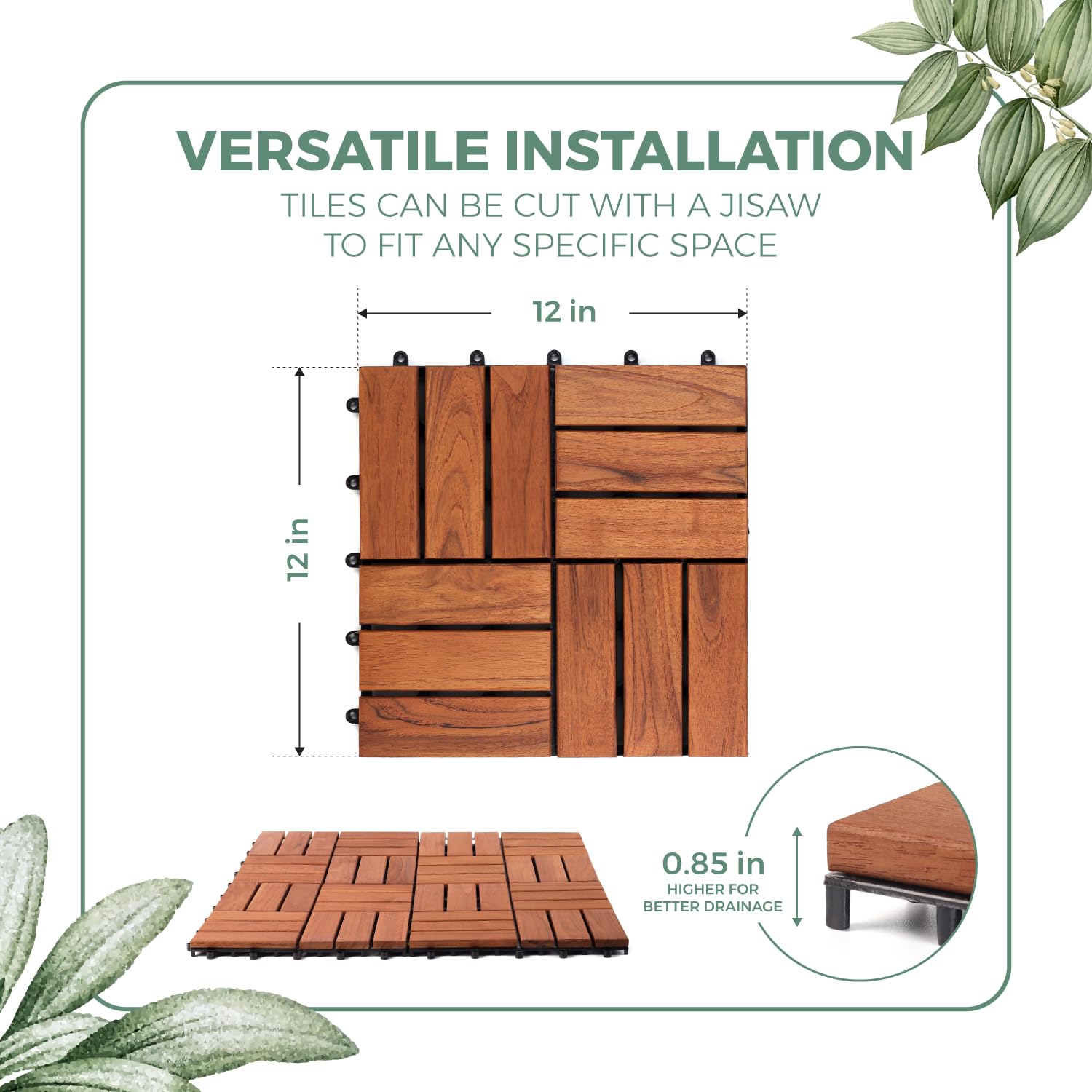 VERSATILE INSTALLATION
TILES CAN BE CUT WITH A JISAW TO FIT ANY SPECIFIC SPACE

12 in

12 in

0.85 in
HIGHER FOR BETTER DRAINAGE