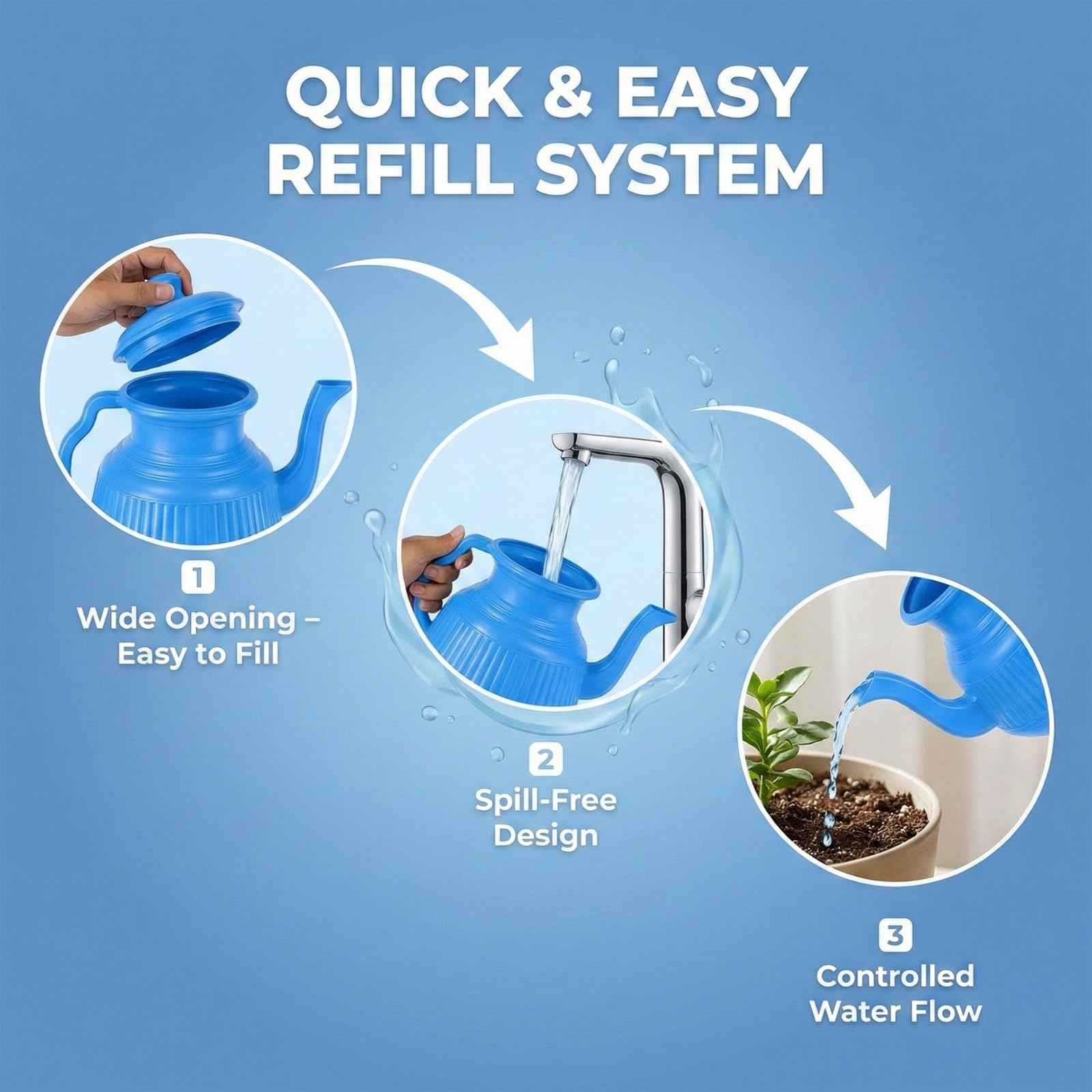 QUICK & EASY REFILL SYSTEM

1
Wide Opening – Easy to Fill

2
Spill-Free Design

3
Controlled Water Flow