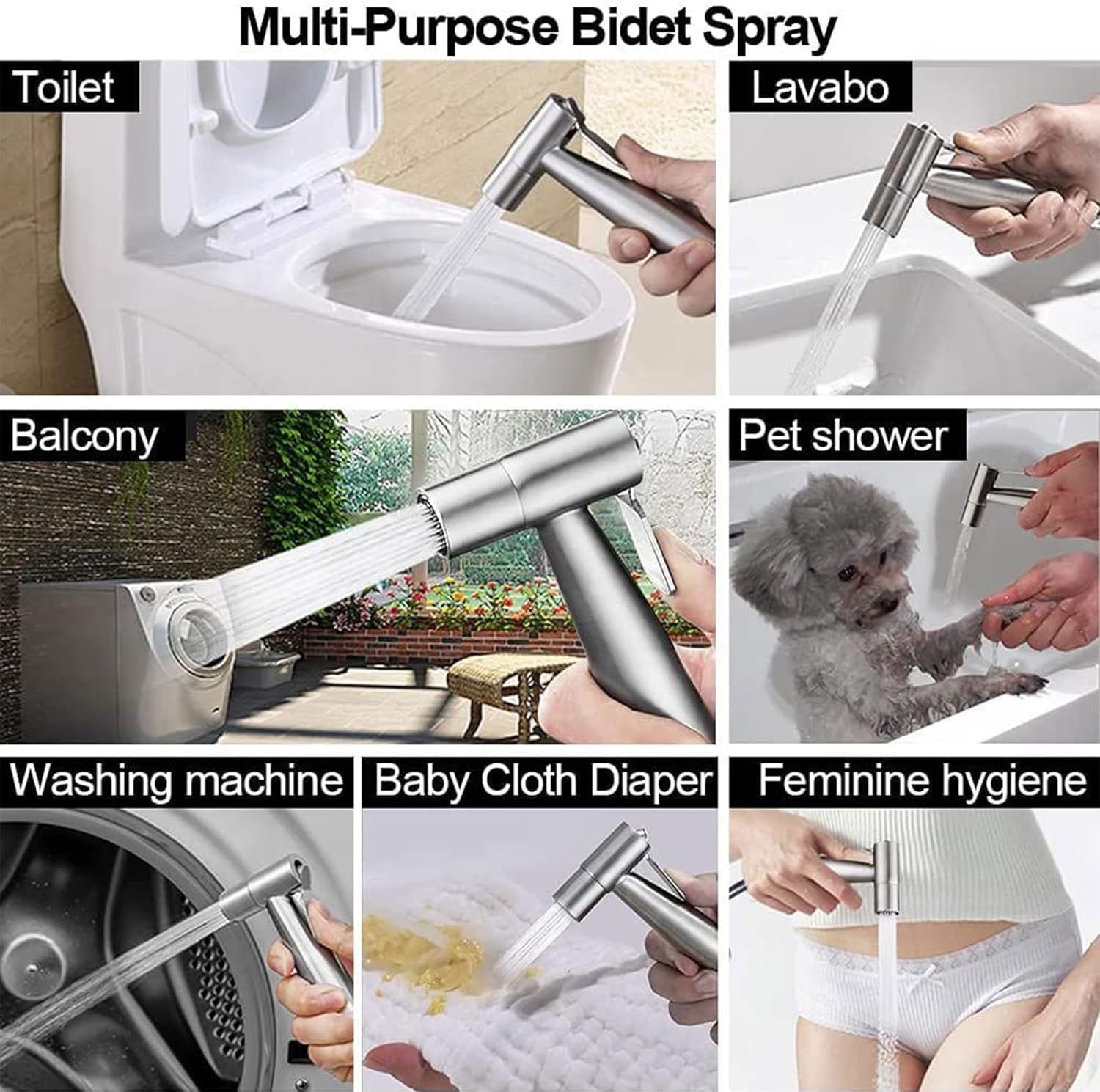 Multi-Purpose Bidet Spray

Toilet

Lavabo

Balcony

Pet shower

Washing machine

Baby Cloth Diaper

Feminine hygiene