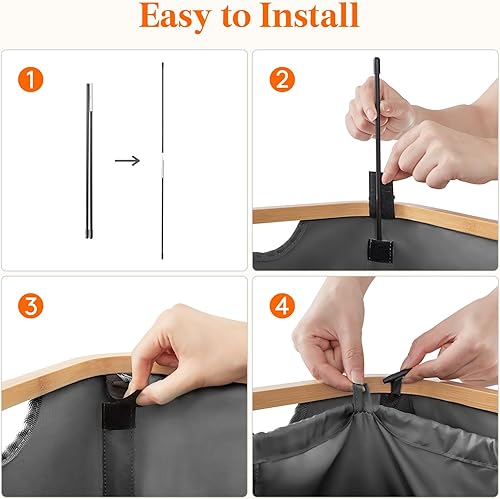 Easy to Install

1

2

3

4