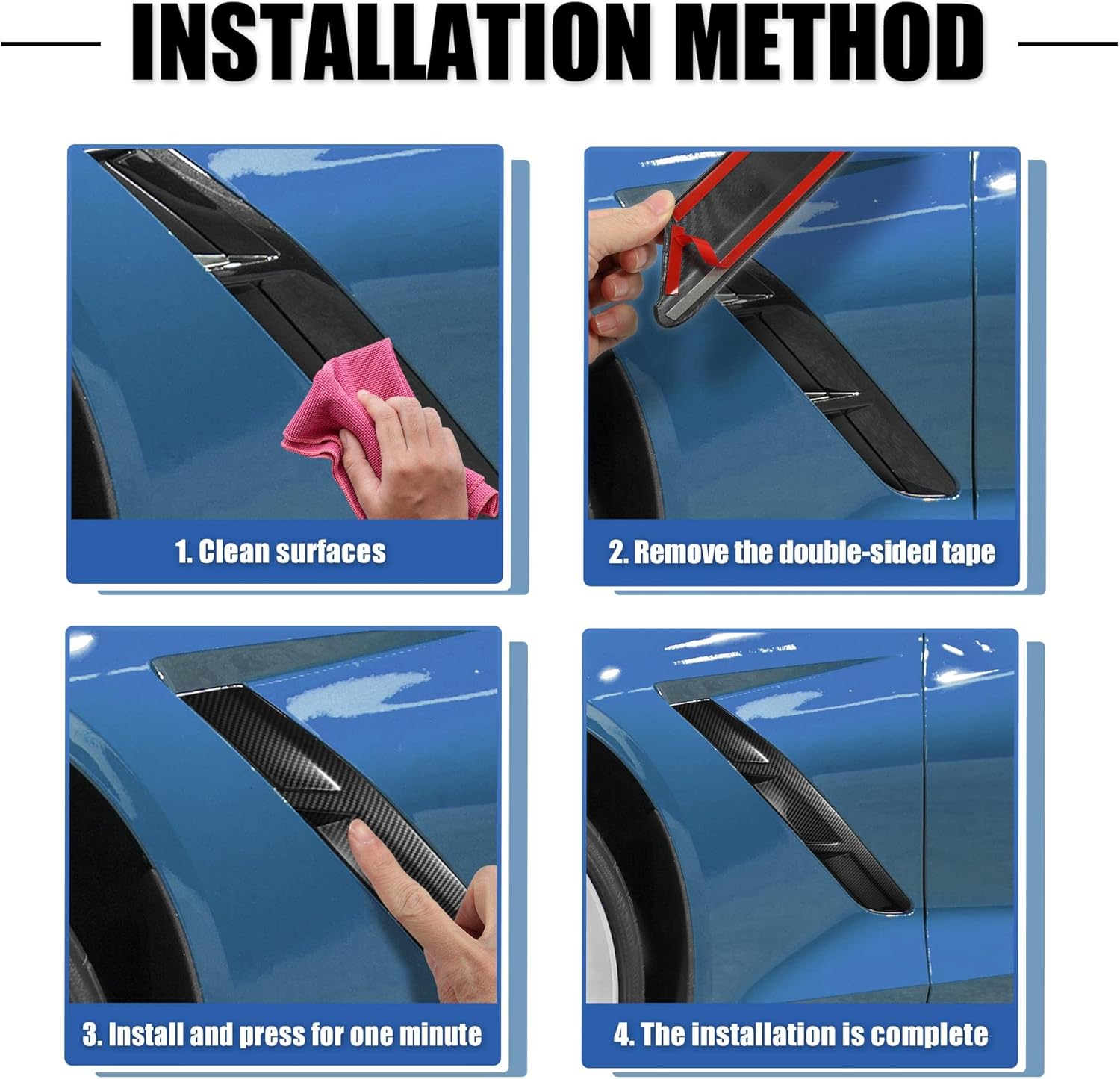 INSTALLATION METHOD

1. Clean surfaces

2. Remove the double-sided tape

3. Install and press for one minute

4. The installation is complete