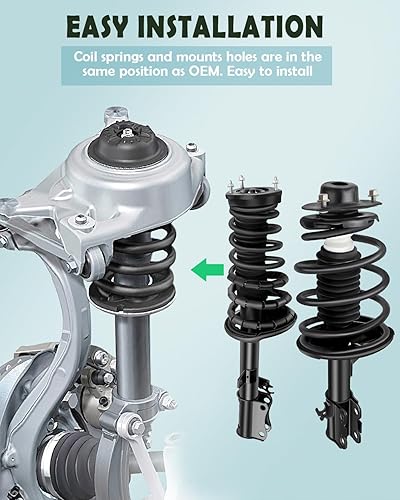 EASY INSTALLATION

Coil springs and mounts holes are in the same position as OEM. Easy to install