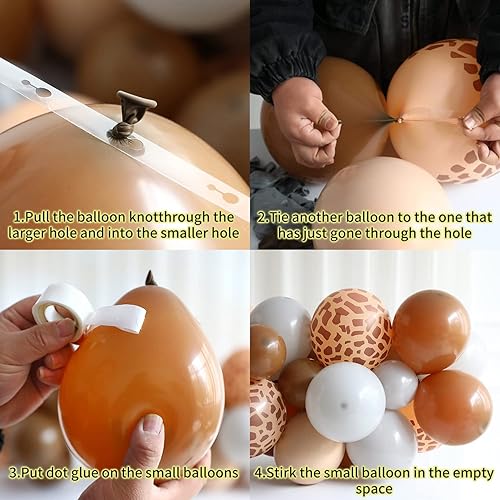 1.Pull the balloon knotthrough the larger hole and into the smaller hole

2.Tie another balloon to the one that has just gone through the hole

3.Put dot glue on the small balloons

4.Stirk the small balloon in the empty space