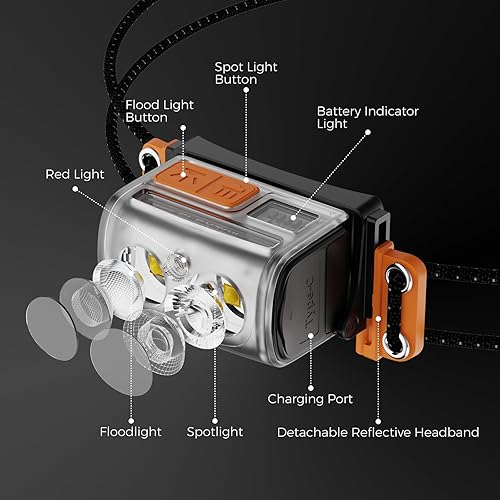 Spot Light Button

Flood Light Button

Battery Indicator Light

Red Light

Type-C

Charging Port

Floodlight

Spotlight

Detachable Reflective Headband