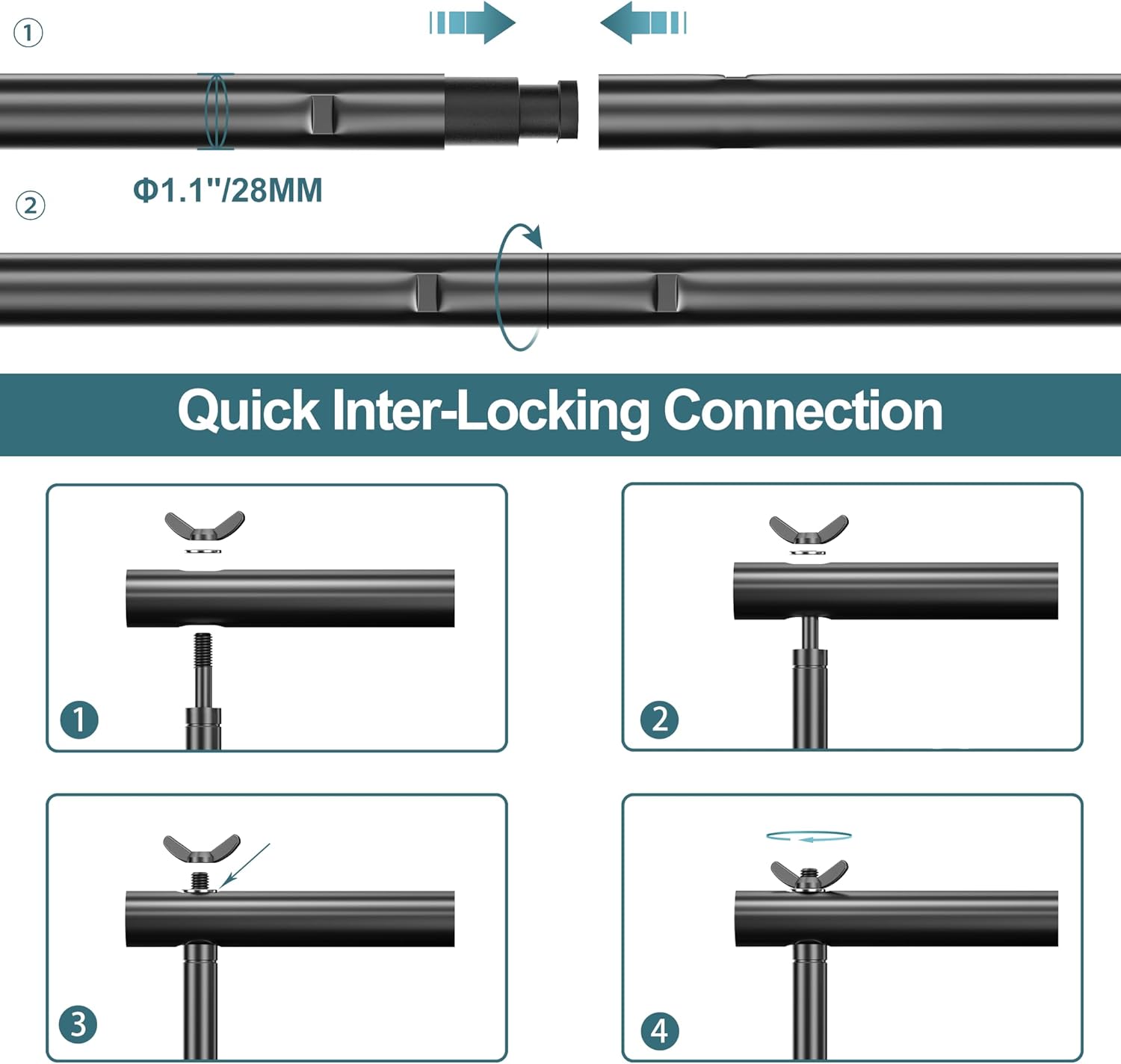 ①

Φ1.1"/28MM

②

Quick Inter-Locking Connection

1

2

3

4