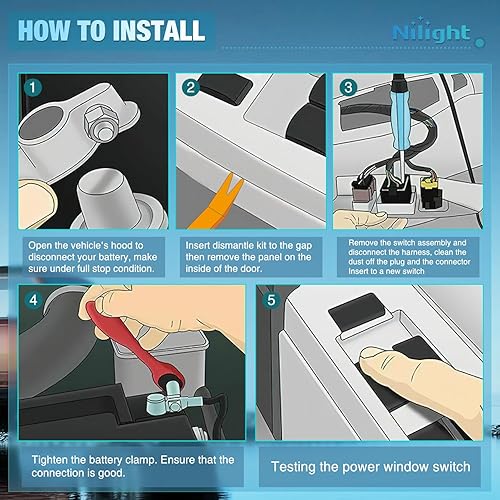 HOW TO INSTALL

Nilight

1

Open the vehicle's hood to disconnect your battery, make sure under full stop condition.

2

Insert dismantle kit to the gap then remove the panel on the inside of the door.

3

Remove the switch assembly and disconnect the harness, clean the dust off the plug and the connector Insert to a new switch

4

Tighten the battery clamp. Ensure that the connection is good.

5

Testing the power window switch