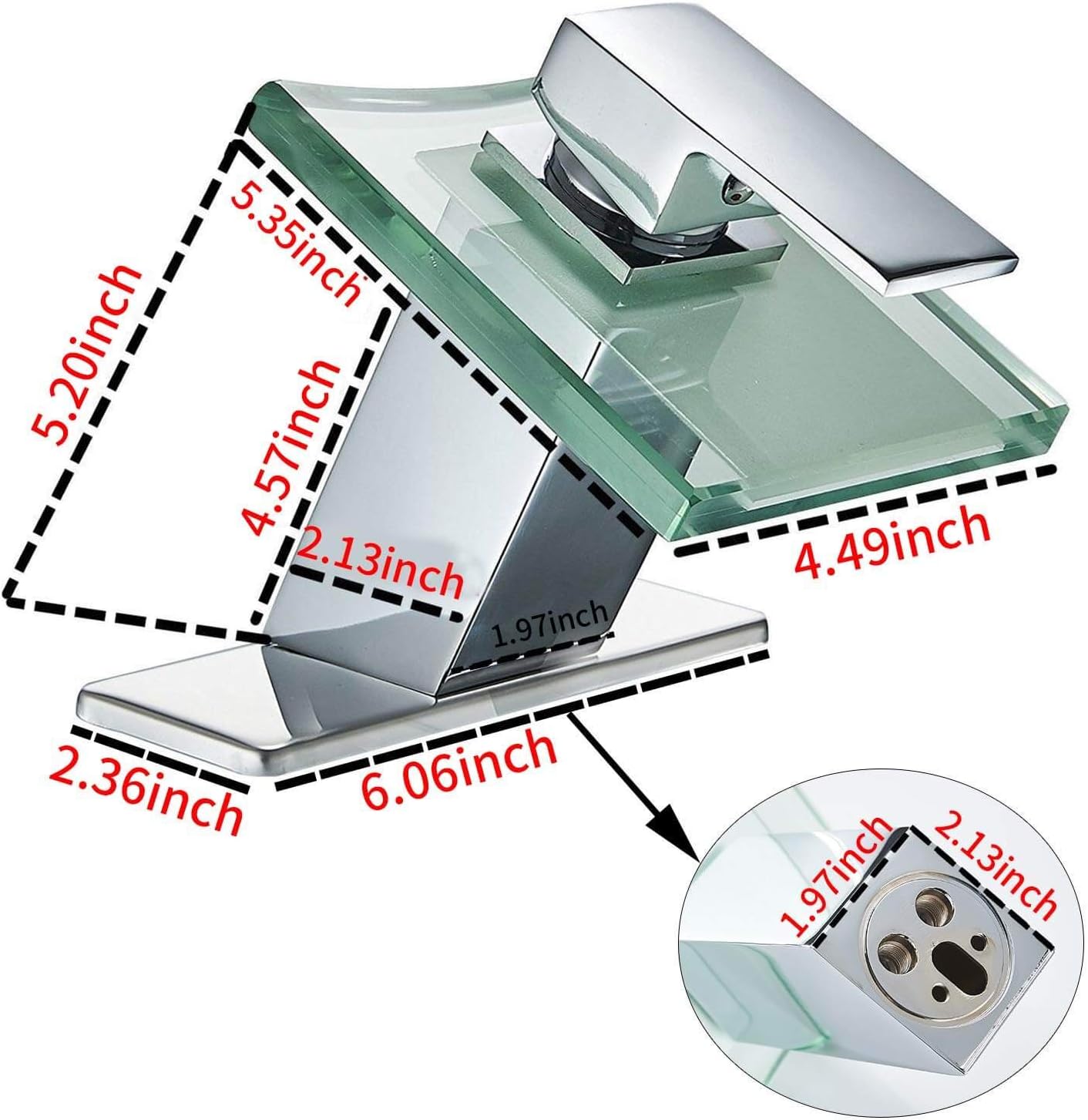 5.35inch
5.20inch
4.57inch
2.13inch
4.49inch
1.97inch
2.36inch
6.06inch
1.97inch
2.13inch