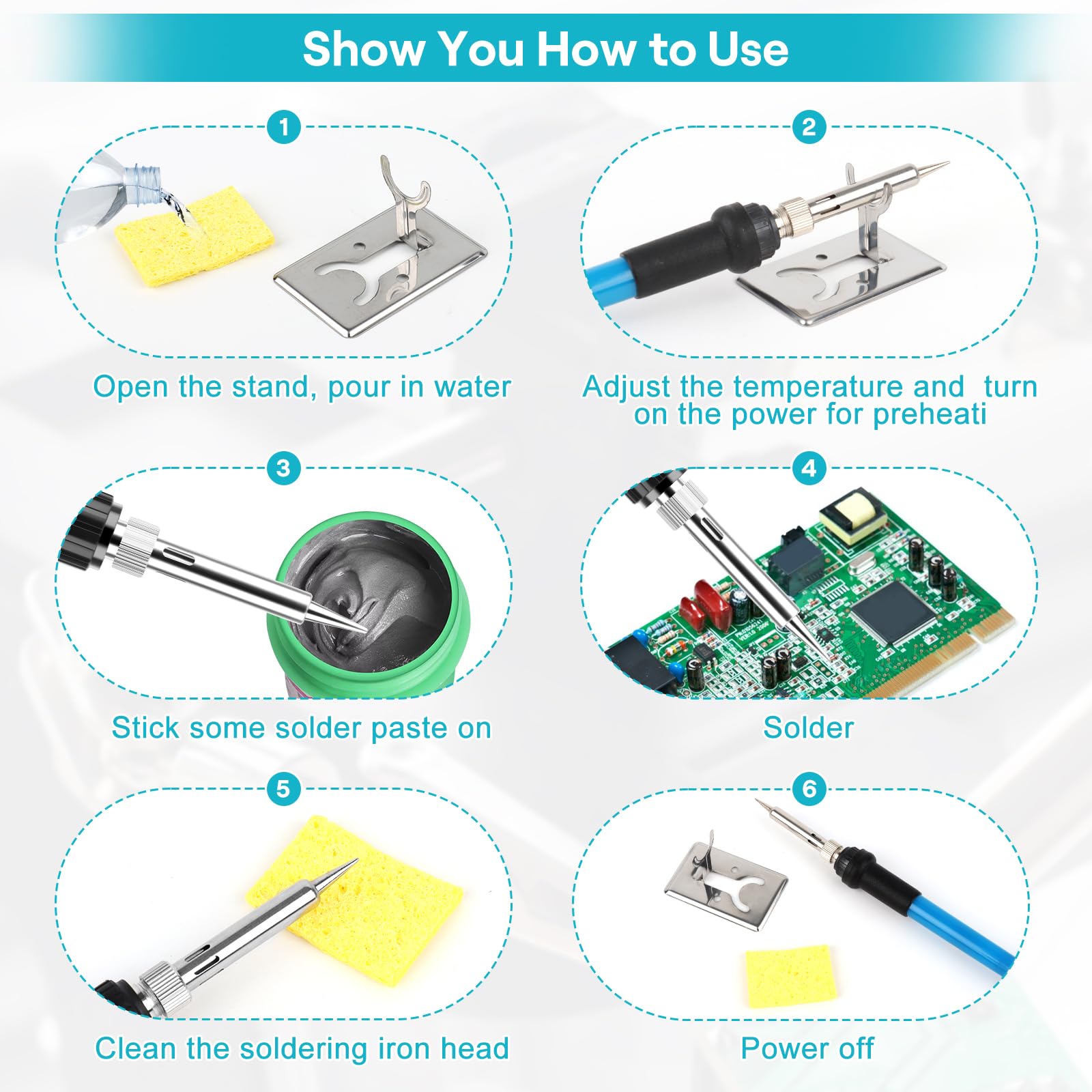 Show You How to Use

1

Open the stand, pour in water

2

Adjust the temperature and turn on the power for preheati

3

Stick some solder paste on

4

Solder

5

Clean the soldering iron head

6

Power off