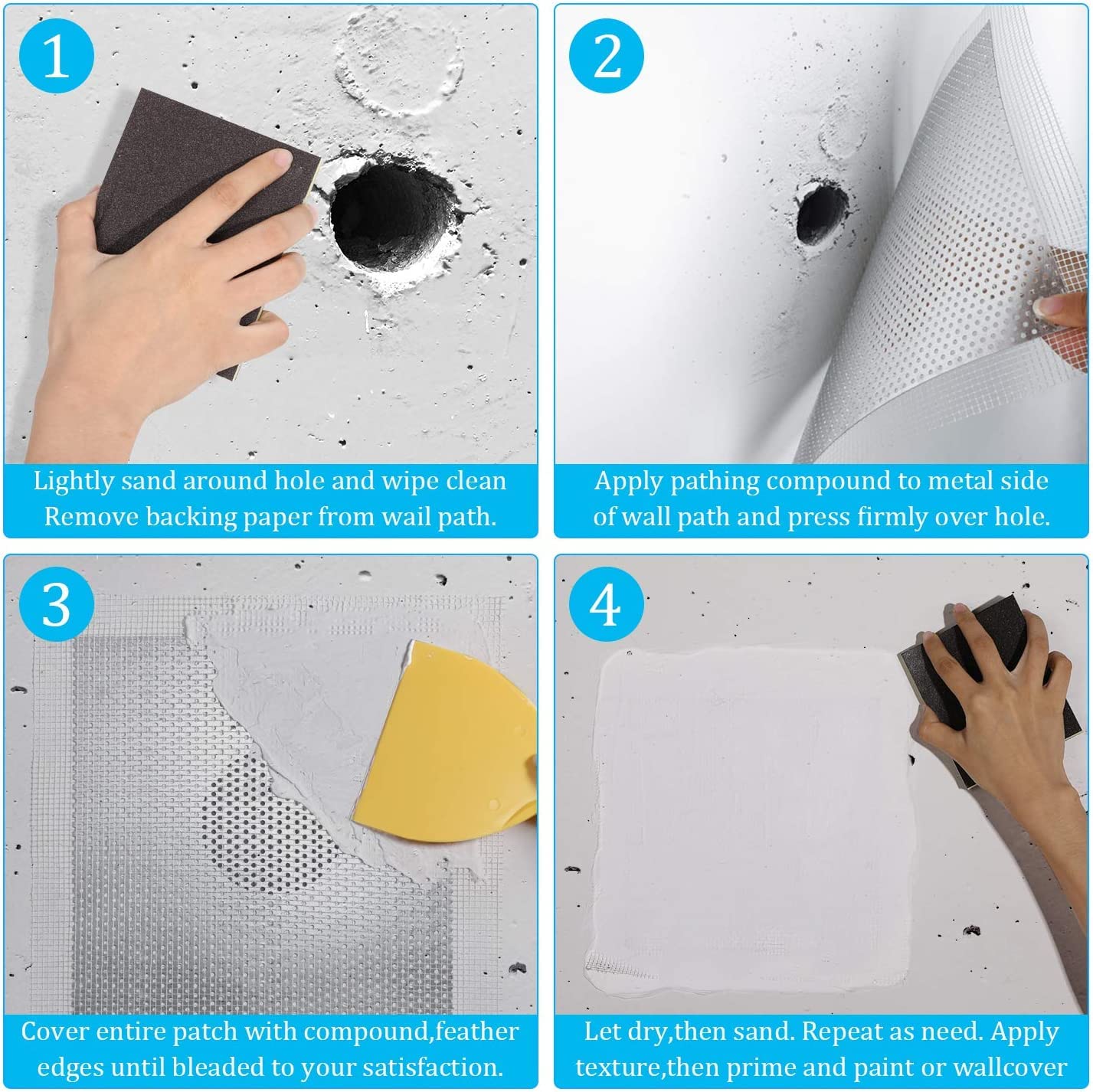 1

Lightly sand around hole and wipe clean Remove backing paper from wail path.

2

Apply pathing compound to metal side of wall path and press firmly over hole.

3

Cover entire patch with compound,feather edges until bleaded to your satisfaction.

4

Let dry,then sand. Repeat as need. Apply texture,then prime and paint or wallcover