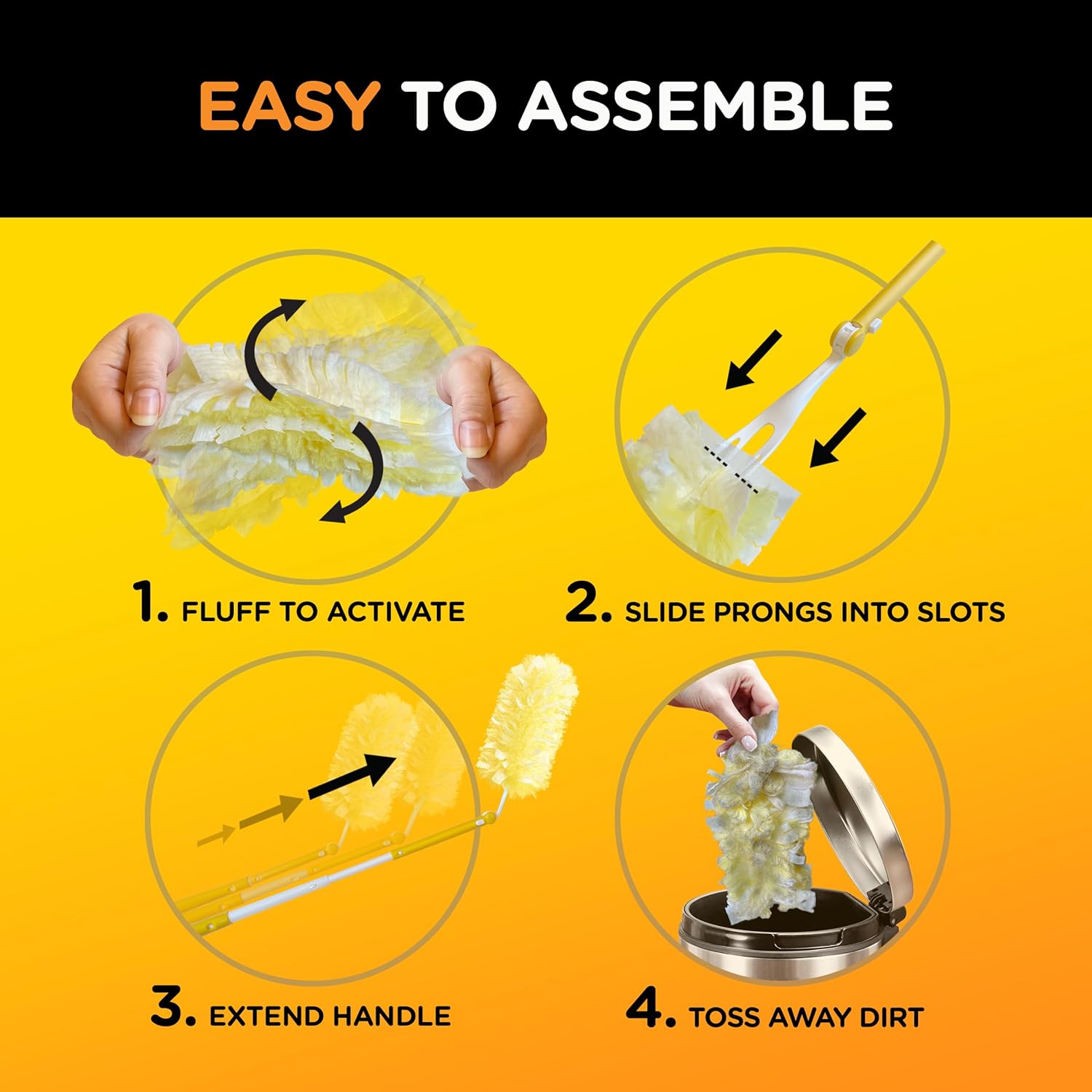 EASY TO ASSEMBLE

1. FLUFF TO ACTIVATE

2. SLIDE PRONGS INTO SLOTS

3. EXTEND HANDLE

4. TOSS AWAY DIRT