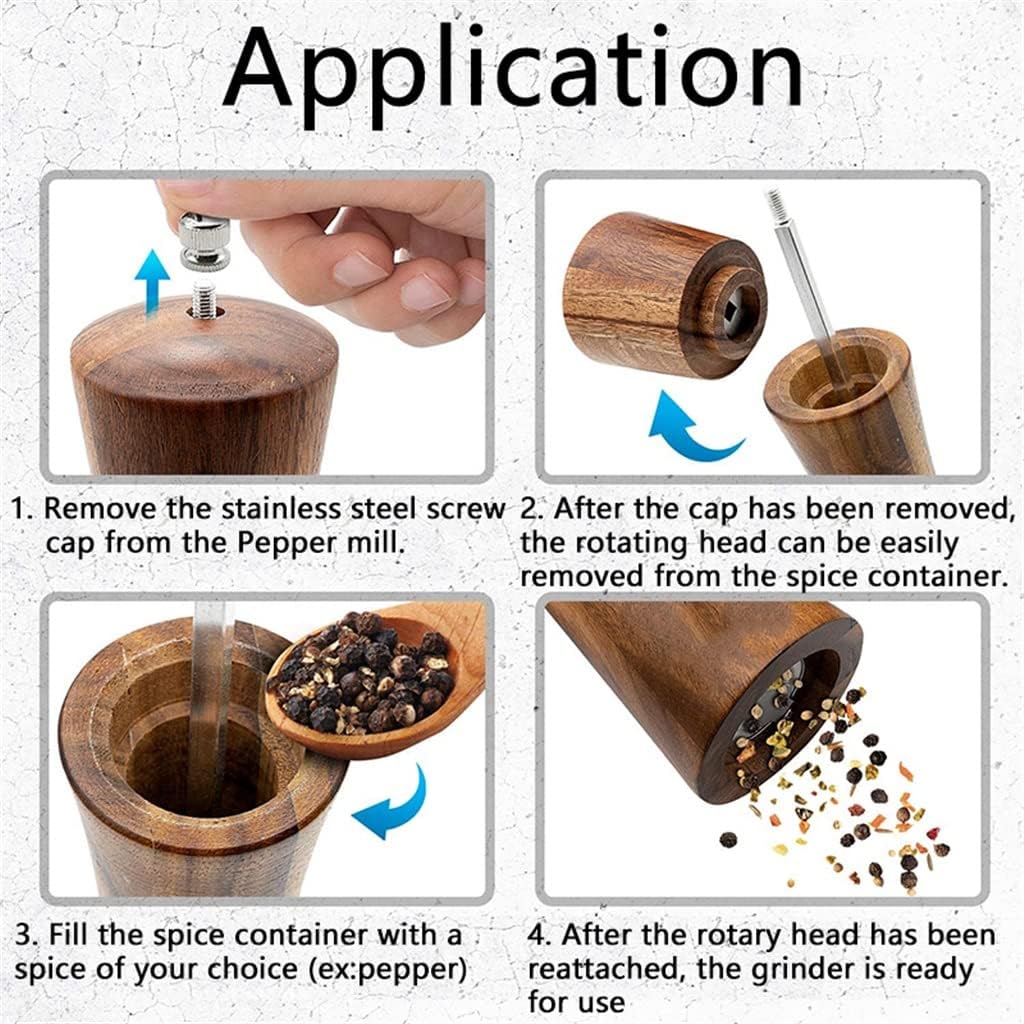 Application

1. Remove the stainless steel screw cap from the Pepper mill.

2. After the cap has been removed, the rotating head can be easily removed from the spice container.

3. Fill the spice container with a spice of your choice (ex:pepper)

4. After the rotary head has been reattached, the grinder is ready for use