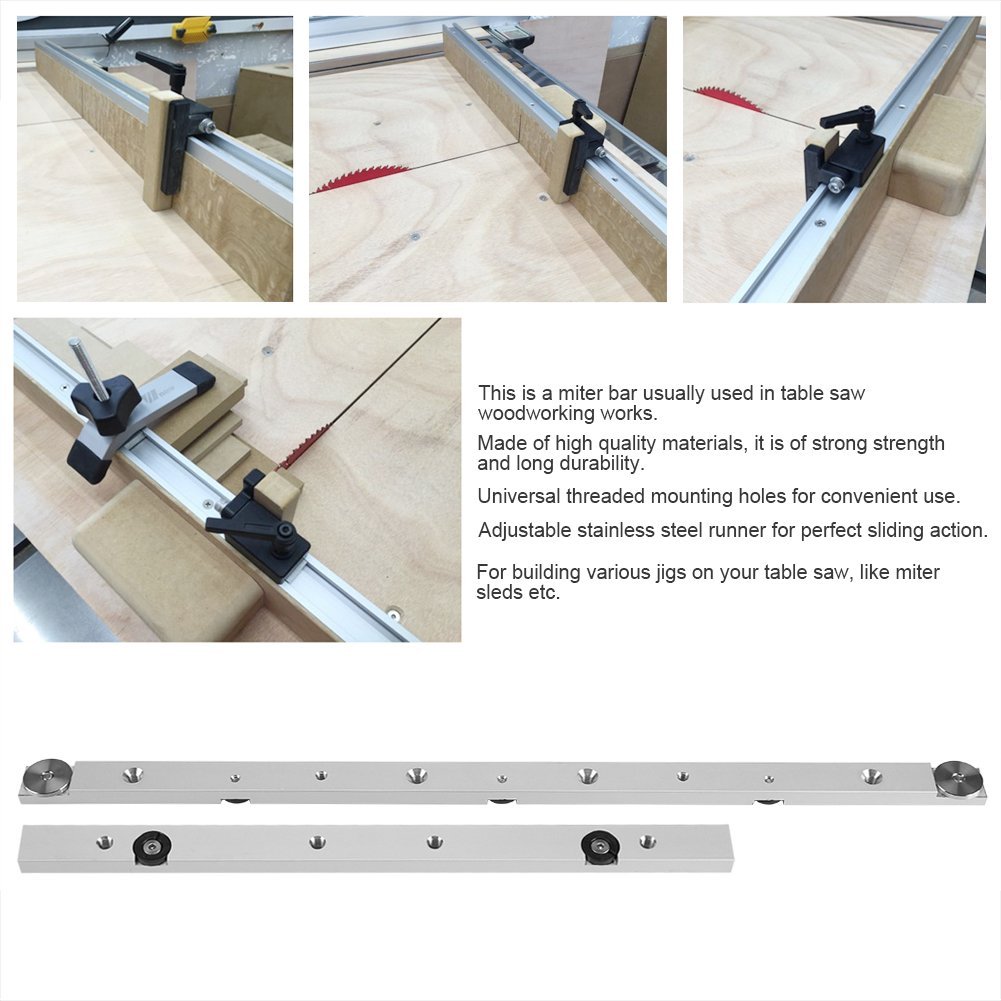 This is a miter bar usually used in table saw woodworking works.

Made of high quality materials, it is of strong strength and long durability.

Universal threaded mounting holes for convenient use.

Adjustable stainless steel runner for perfect sliding action.

For building various jigs on your table saw, like miter sleds etc.