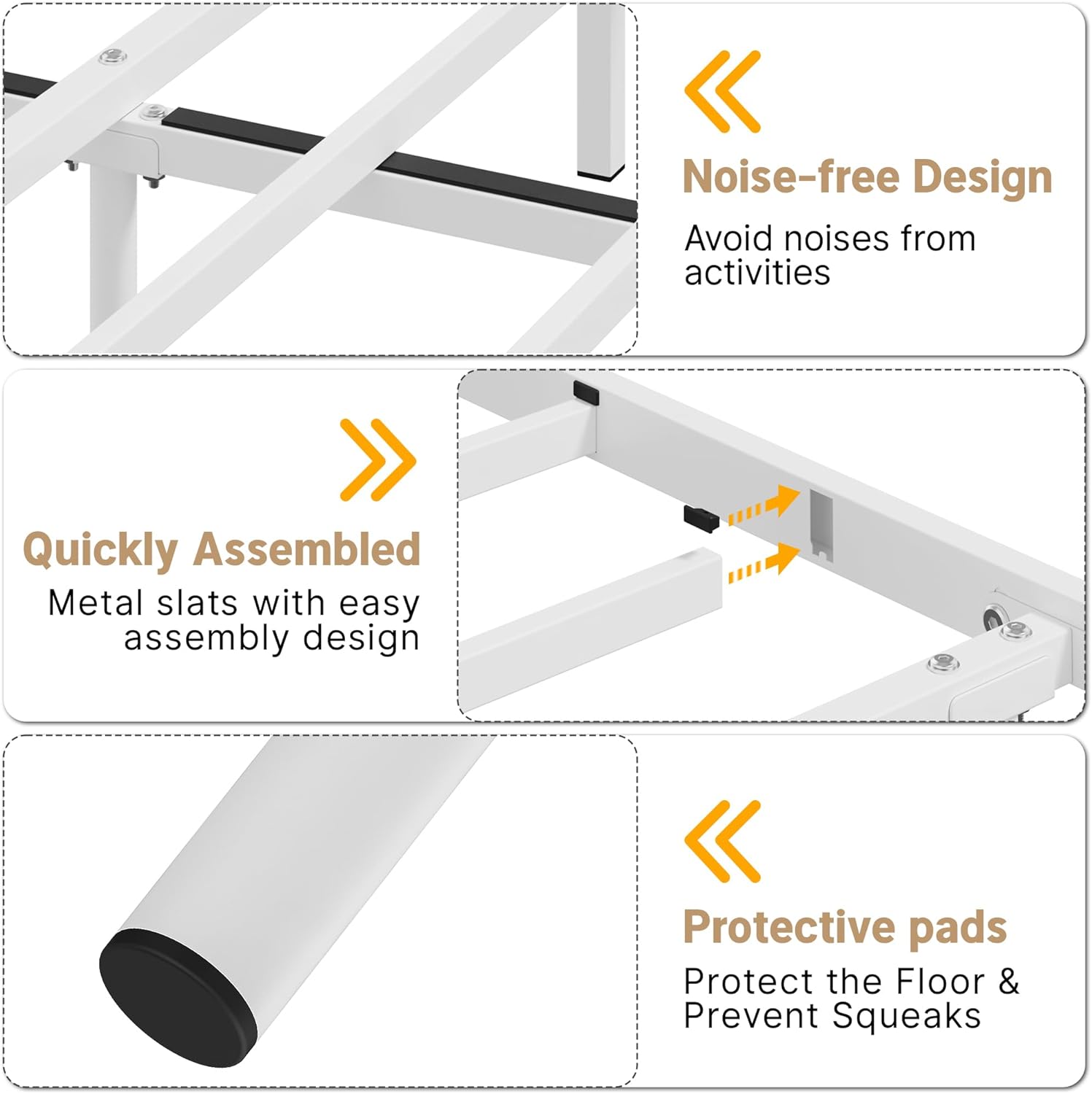 Noise-free Design

Avoid noises from activities

Quickly Assembled

Metal slats with easy assembly design

Protective pads

Protect the Floor & Prevent Squeaks