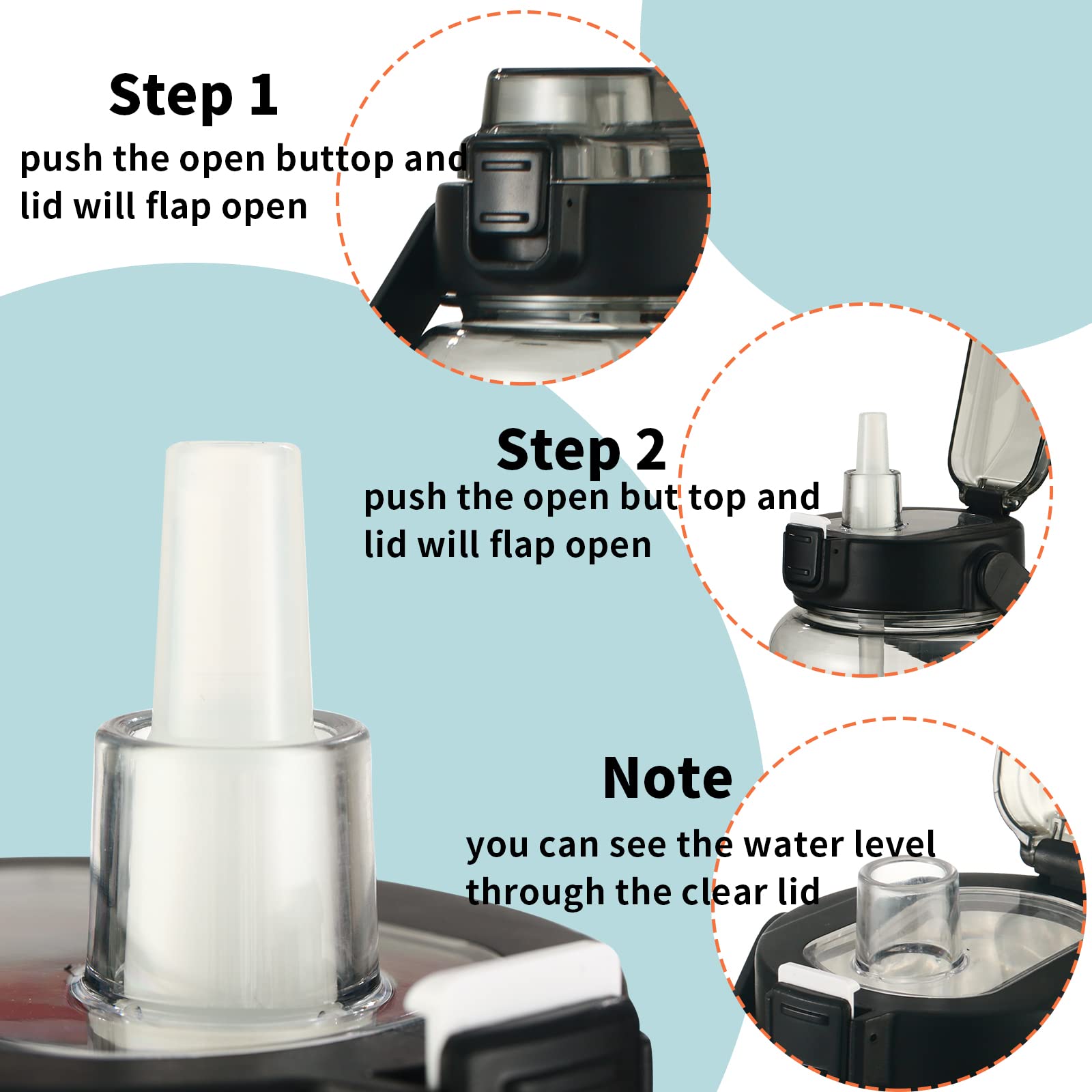 Step 1
push the open buttop and lid will flap open

Step 2
push the open but top and lid will flap open

Note
you can see the water level through the clear lid