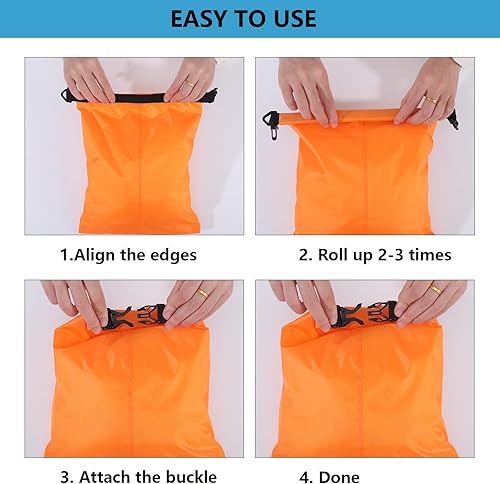 EASY TO USE

1.Align the edges

2. Roll up 2-3 times

3. Attach the buckle

4. Done