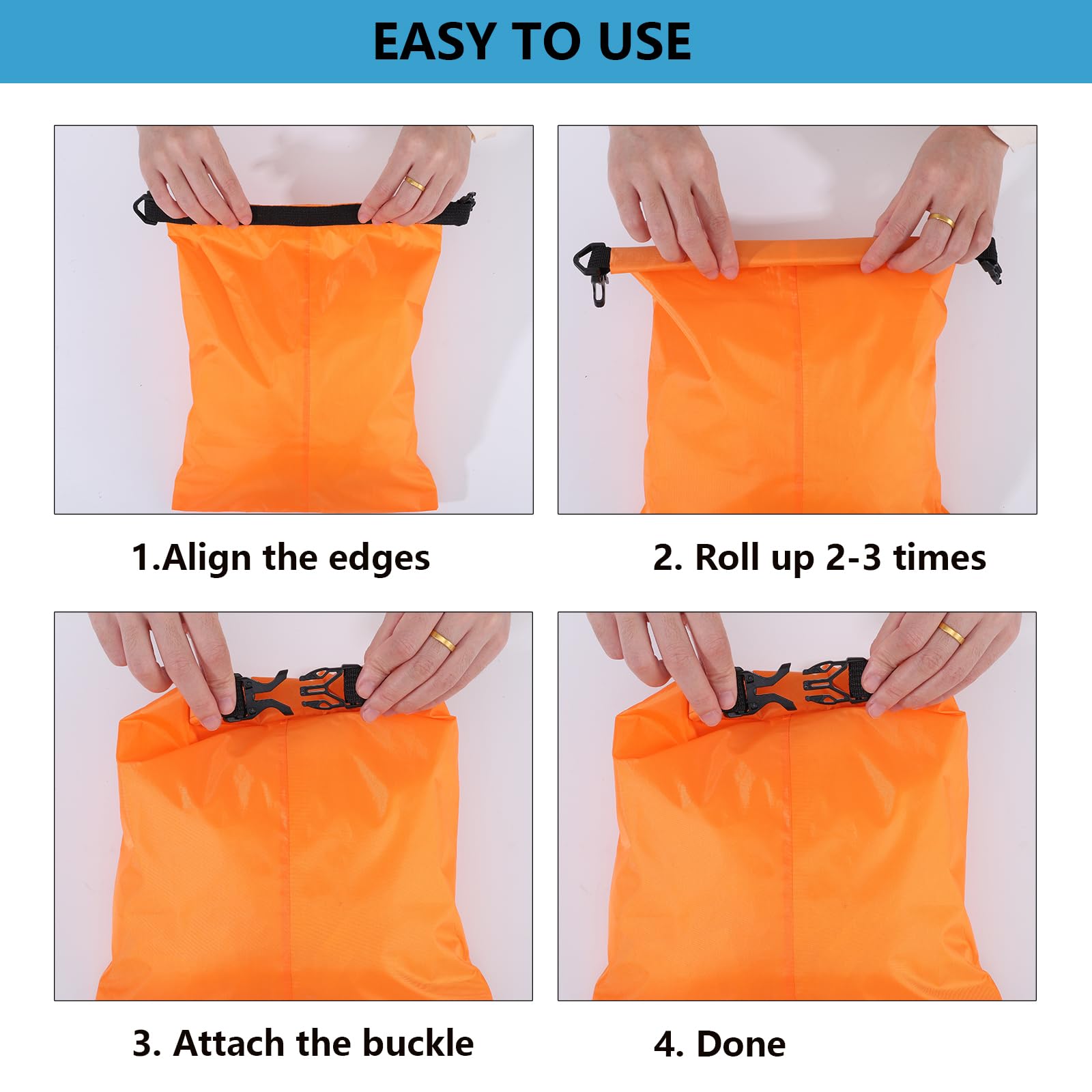 EASY TO USE

1.Align the edges

2. Roll up 2-3 times

3. Attach the buckle

4. Done